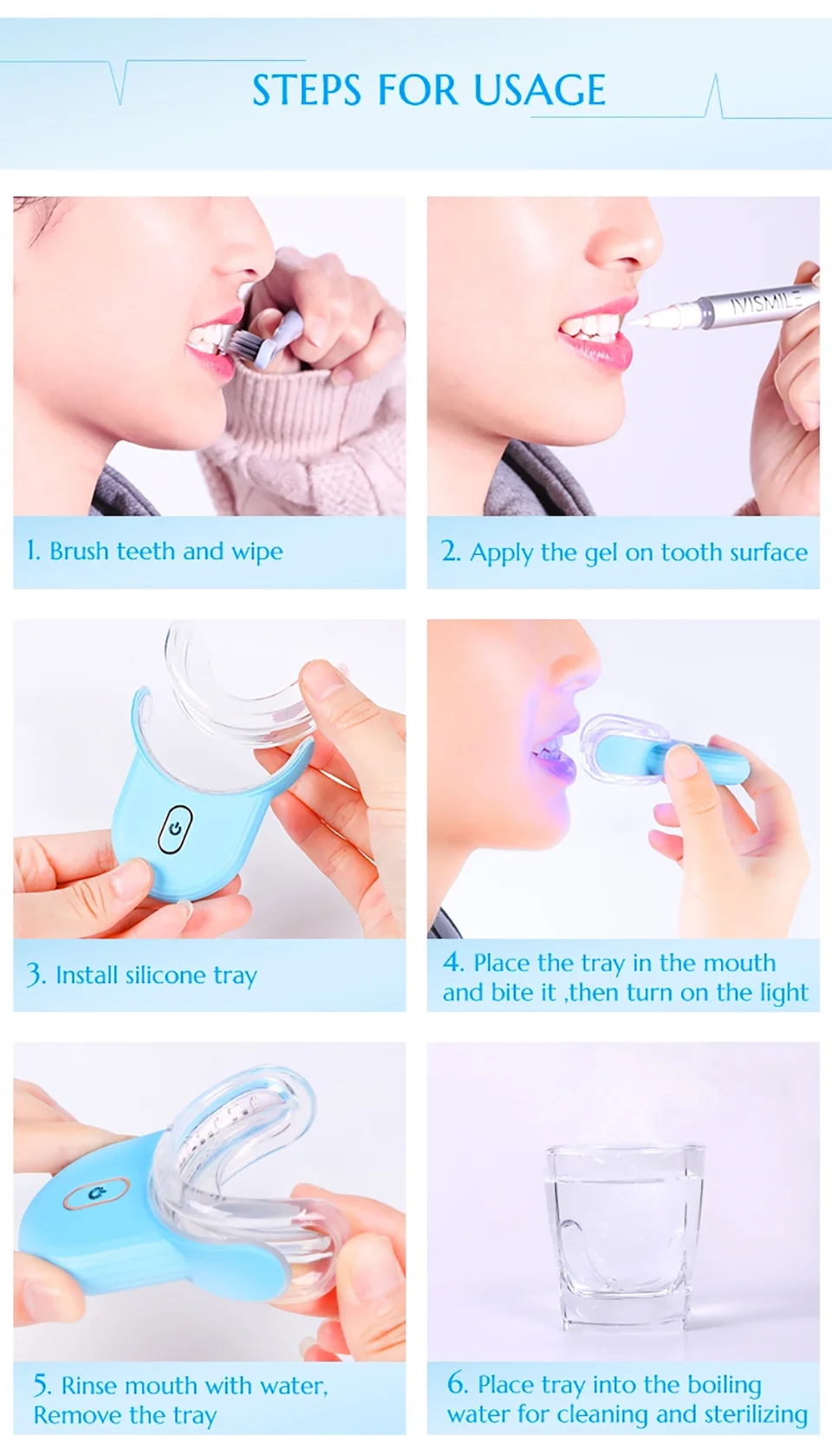 STEPS FOR USAGE

IVISMILE

1. Brush teeth and wipe

2. Apply the gel on tooth surface

3. Install silicone tray

4. Place the tray in the mouth and bite it ,then turn on the light

5. Rinse mouth with water, Remove the tray

6. Place tray into the boiling water for cleaning and sterilizing