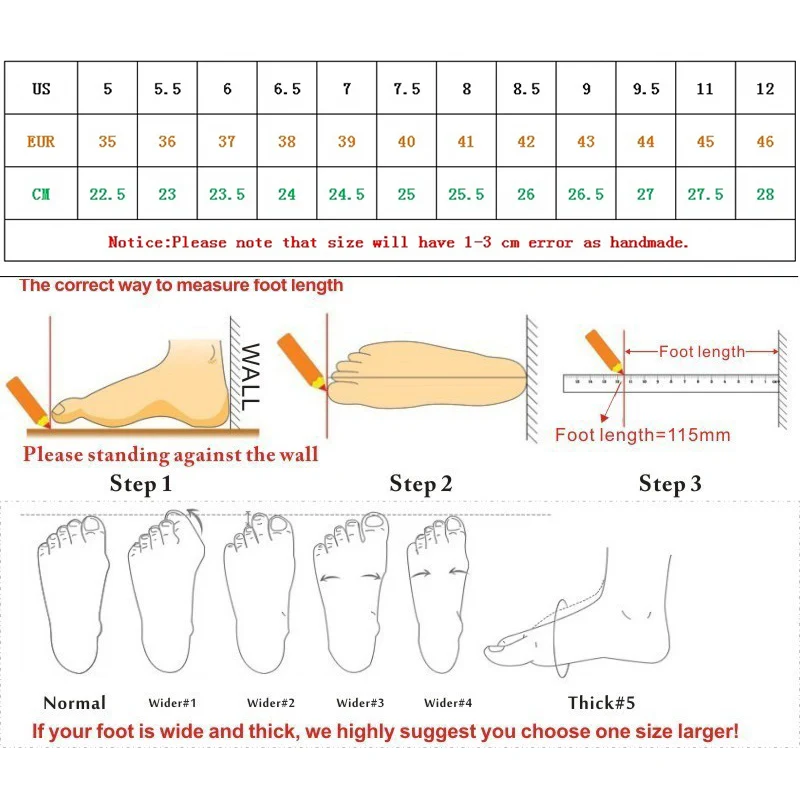 | US | 5 | 5.5 | 6 | 6.5 | 7 | 7.5 | 8 | 8.5 | 9 | 9.5 | 11 | 12 |
|---|---|---|---|---|---|---|---|---|---|---|---|---|
| EUR | 35 | 36 | 37 | 38 | 39 | 40 | 41 | 42 | 43 | 44 | 45 | 46 |
| CM | 22.5 | 23 | 23.5 | 24 | 24.5 | 25 | 25.5 | 26 | 26.5 | 27 | 27.5 | 28 |

Notice:Please note that size will have 1-3 cm error as handmade.

The correct way to measure foot length

WALL

Foot length

Foot length=115mm

Please standing against the wall

Step 1

Step 2

Step 3

Normal

Wider#1

Wider#2

Wider#3

Wider#4

Thick#5

If your foot is wide and thick, we highly suggest you choose one size larger!