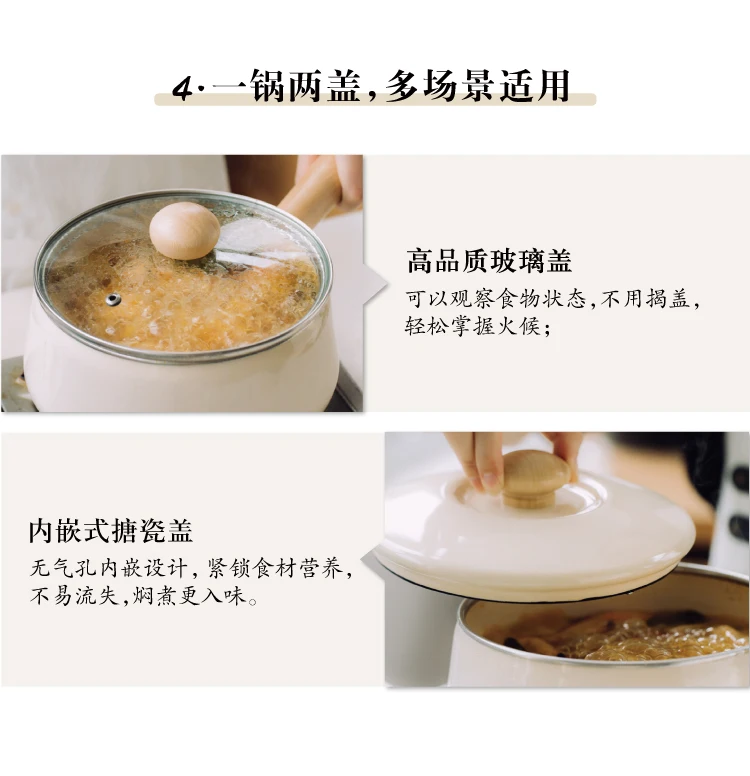 4·一锅两盖，多场景适用

高品质玻璃盖
可以观察食物状态，不用揭盖，轻松掌握火候；

内嵌式搪瓷盖
无气孔内嵌设计，紧锁食材营养，不易流失，焖煮更入味。