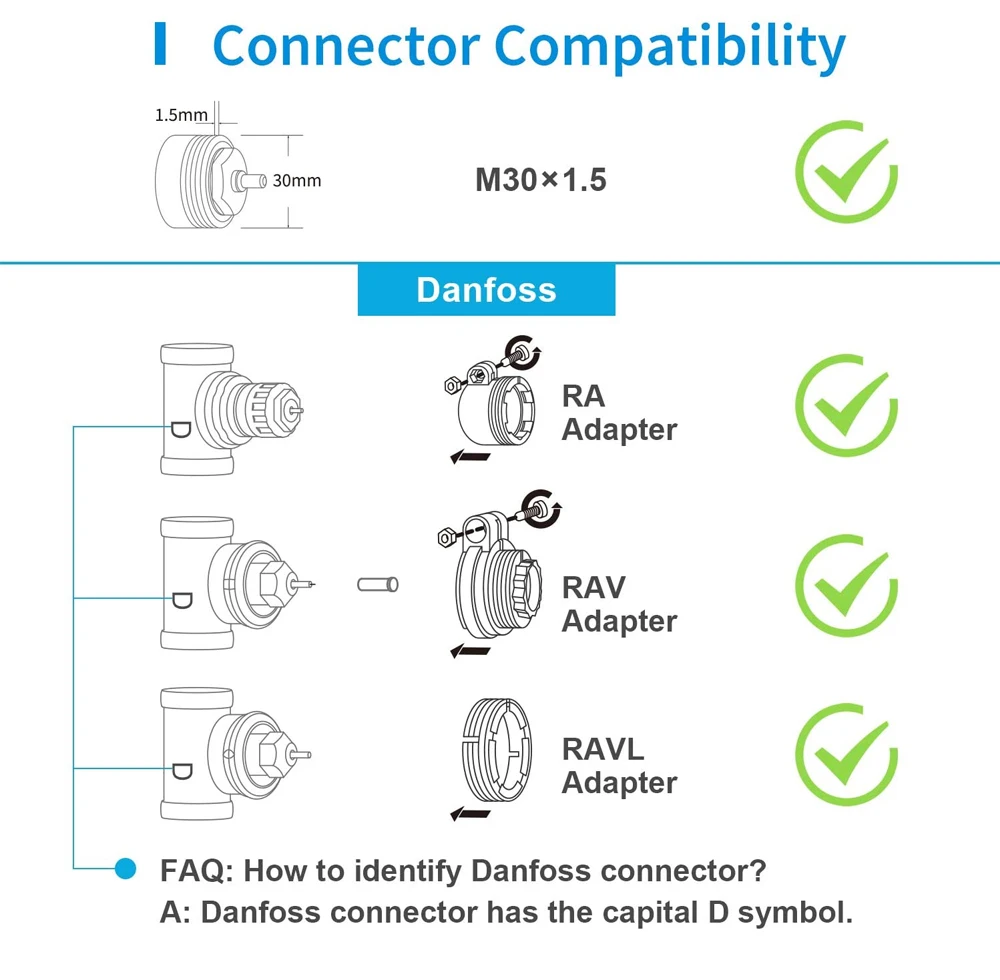 Connector Compatibility

1.5mm

30mm

M30×1.5

Danfoss

D

RA Adapter

D

RAV Adapter

D

RAVL Adapter

FAQ: How to identify Danfoss connector?
A: Danfoss connector has the capital D symbol.