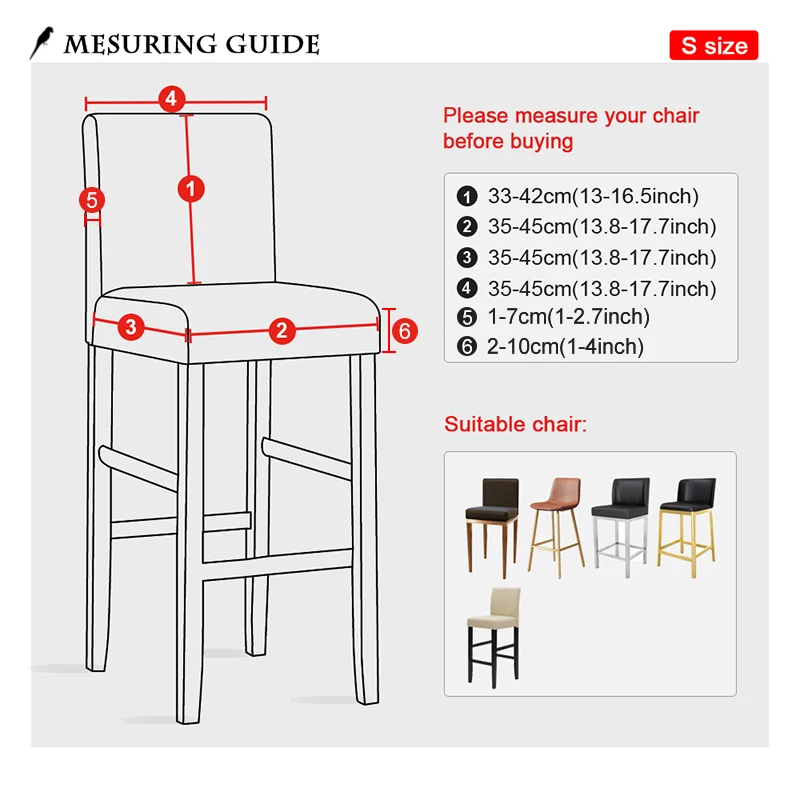 MESURING GUIDE

S size

4

1

5

3

2

6

Please measure your chair before buying

❶ 33-42cm(13-16.5inch)
❷ 35-45cm(13.8-17.7inch)
❸ 35-45cm(13.8-17.7inch)
❹ 35-45cm(13.8-17.7inch)
❺ 1-7cm(1-2.7inch)
❻ 2-10cm(1-4inch)

Suitable chair: