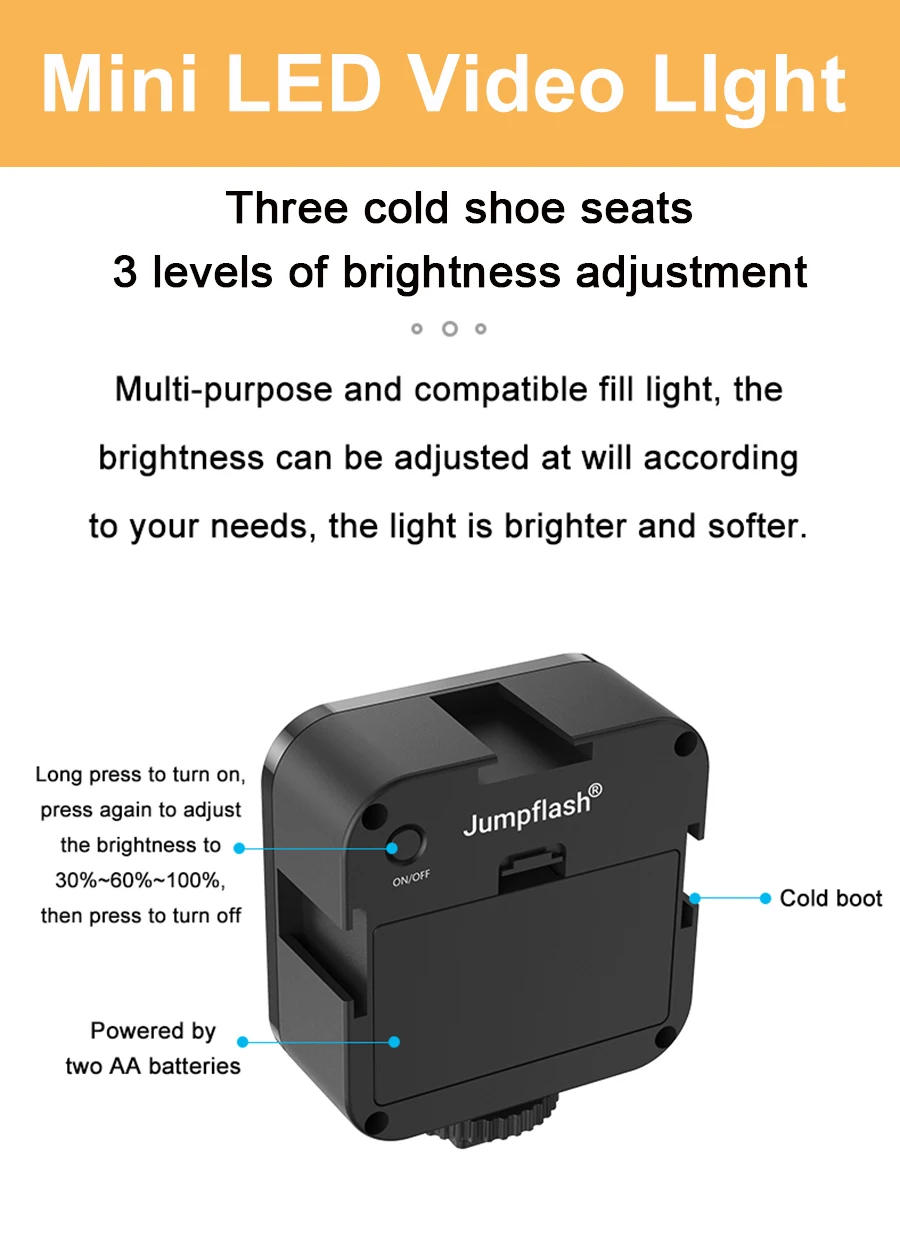 Mini LED Video LIght

Three cold shoe seats
3 levels of brightness adjustment

Multi-purpose and compatible fill light, the brightness can be adjusted at will according to your needs, the light is brighter and softer.

Long press to turn on, press again to adjust the brightness to 30%~60%~100%, then press to turn off

Jumpflash®

ON/OFF

Cold boot

Powered by two AA batteries