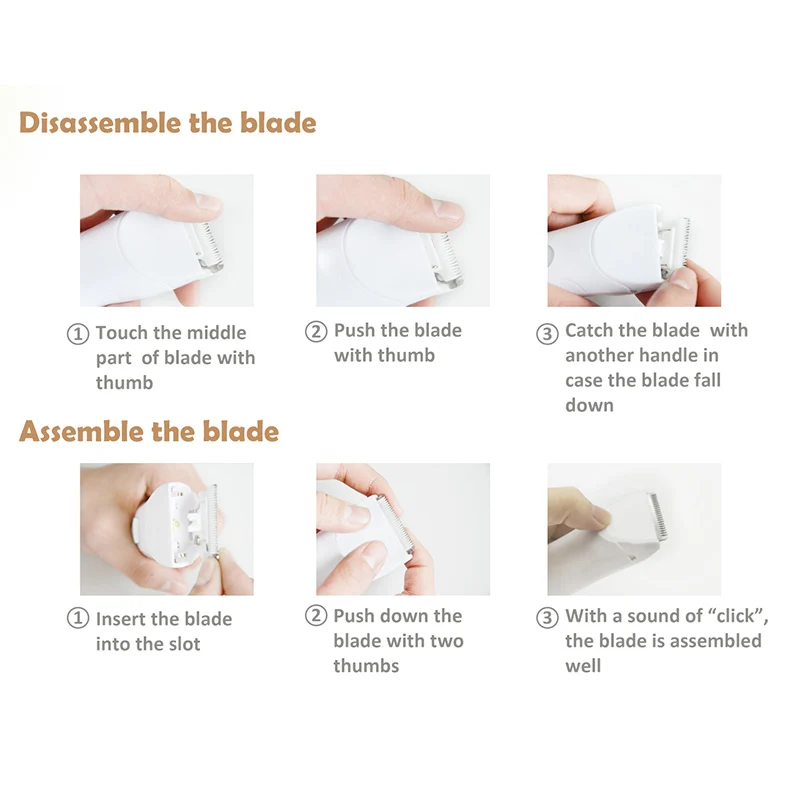 Disassemble the blade

① Touch the middle part of blade with thumb

② Push the blade with thumb

③ Catch the blade with another handle in case the blade fall down

Assemble the blade

① Insert the blade into the slot

② Push down the blade with two thumbs

③ With a sound of “click”, the blade is assembled well