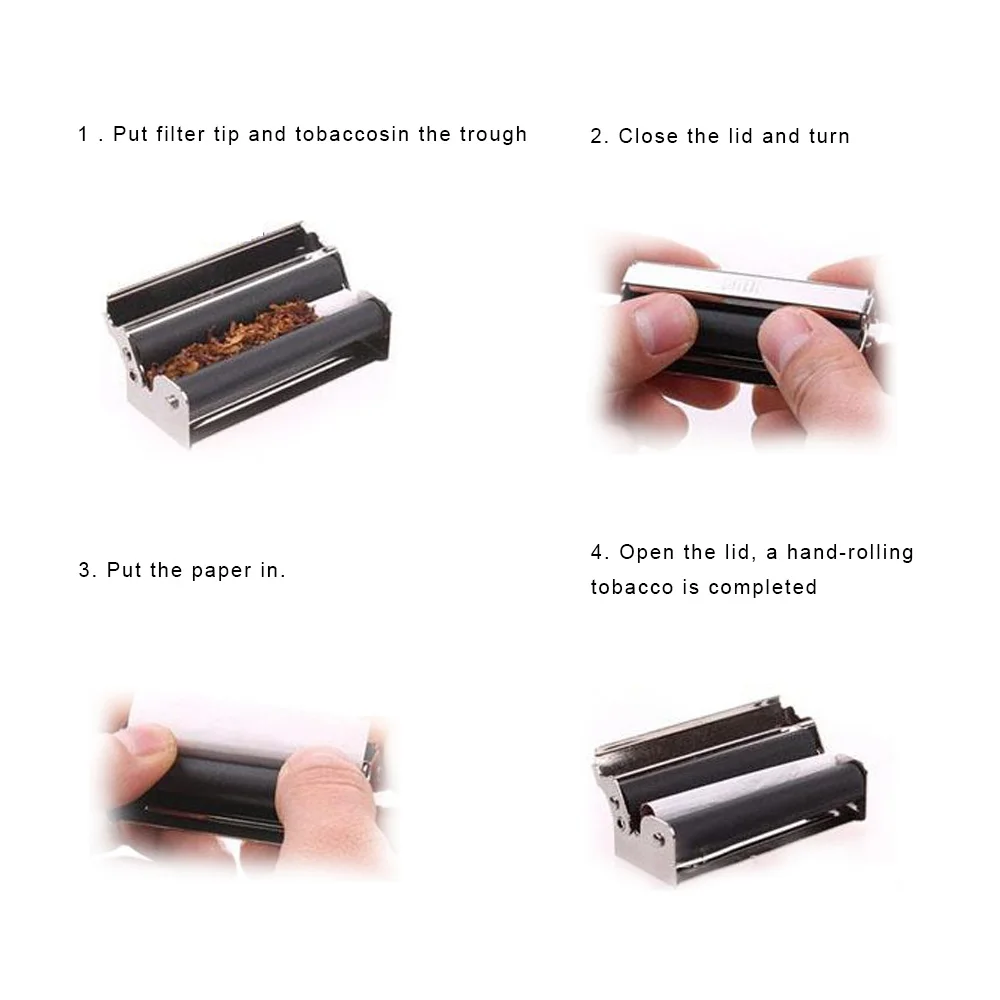 1 . Put filter tip and tobaccosin the trough

2. Close the lid and turn

3. Put the paper in.

4. Open the lid, a hand-rolling tobacco is completed