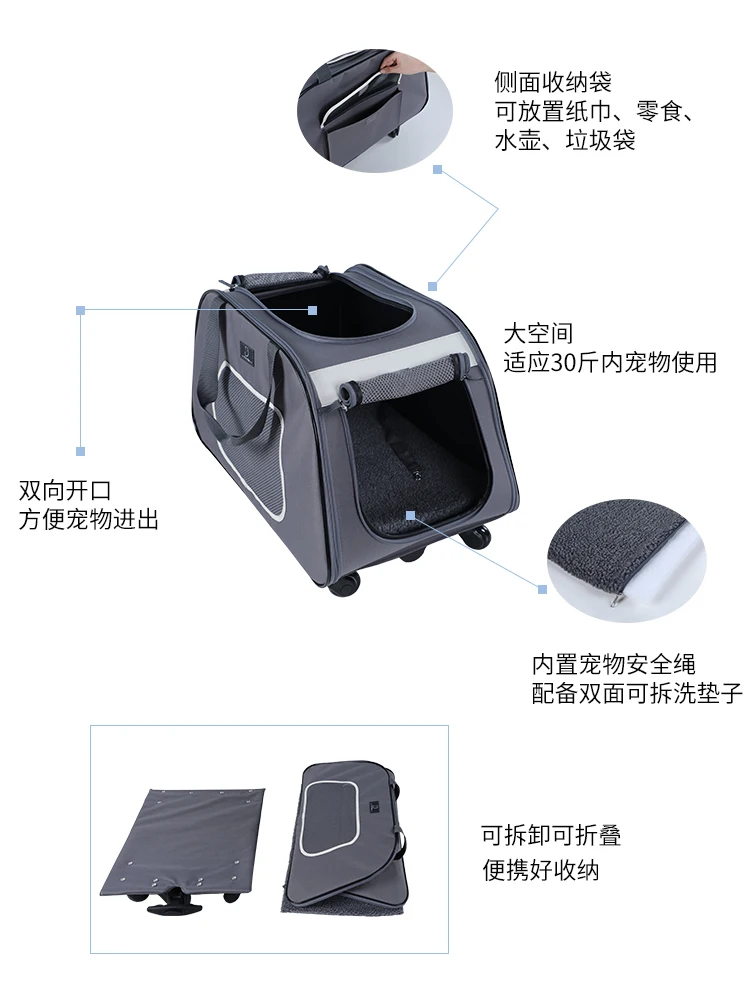 侧面收纳袋
可放置纸巾、零食、
水壶、垃圾袋

大空间
适应30斤内宠物使用

双向开口
方便宠物进出

内置宠物安全绳
配备双面可拆洗垫子

可拆卸可折叠
便携好收纳