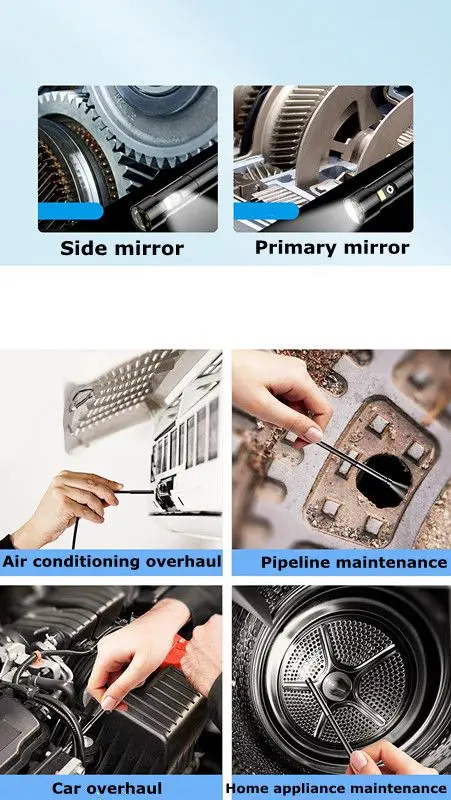 Side mirror

Primary mirror

Air conditioning overhaul

Pipeline maintenance

Car overhaul

Home appliance maintenance