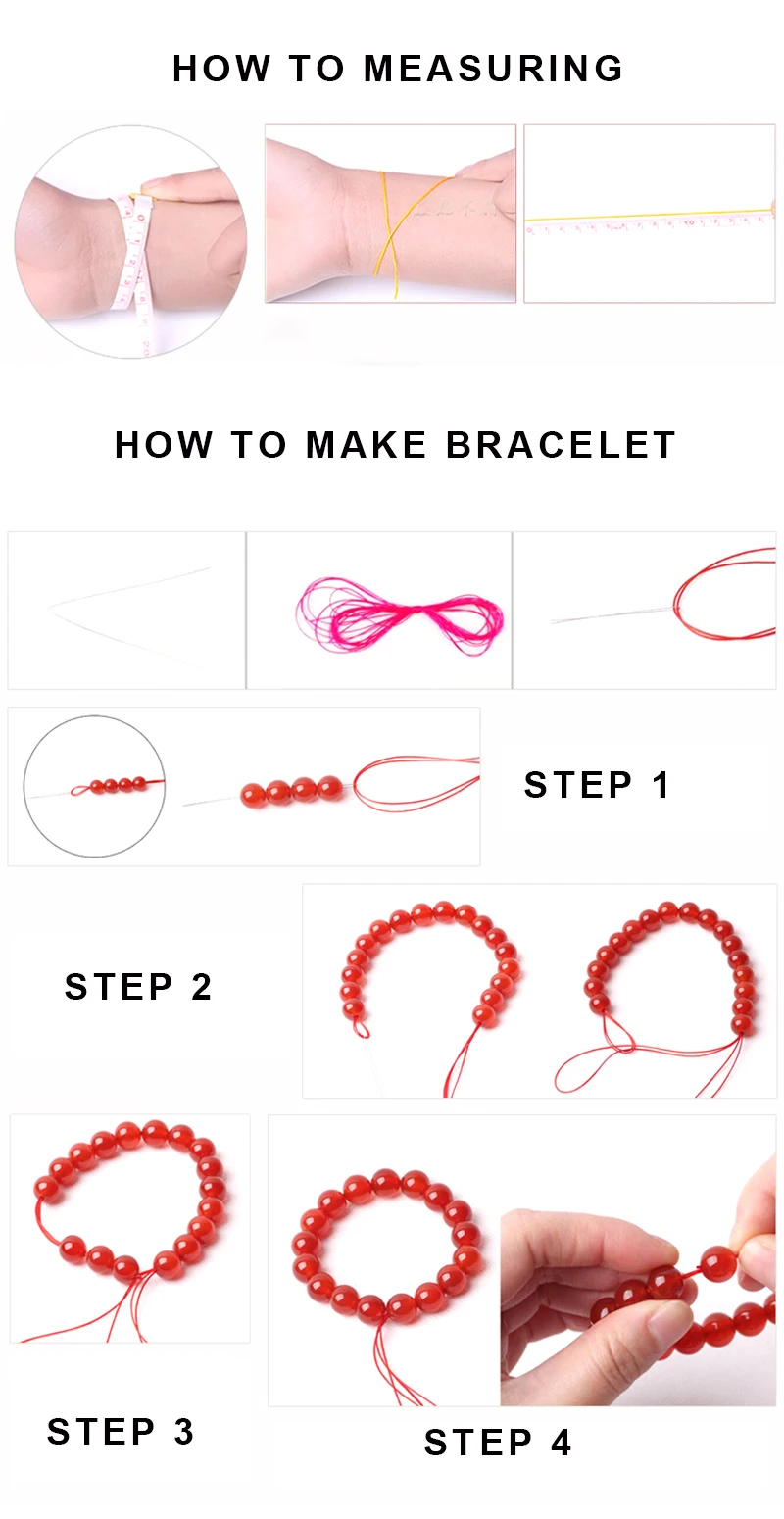 HOW TO MEASURING

HOW TO MAKE BRACELET

STEP 1

STEP 2

STEP 3

STEP 4