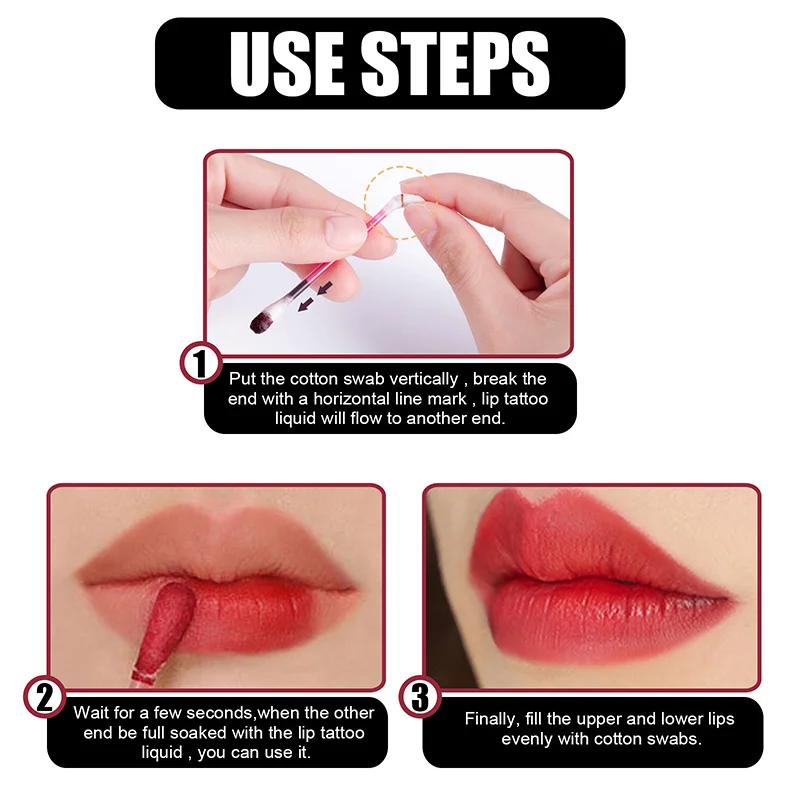 USE STEPS

1 Put the cotton swab vertically , break the end with a horizontal line mark , lip tattoo liquid will flow to another end.

2 Wait for a few seconds,when the other end be full soaked with the lip tattoo liquid , you can use it.

3 Finally, fill the upper and lower lips evenly with cotton swabs.