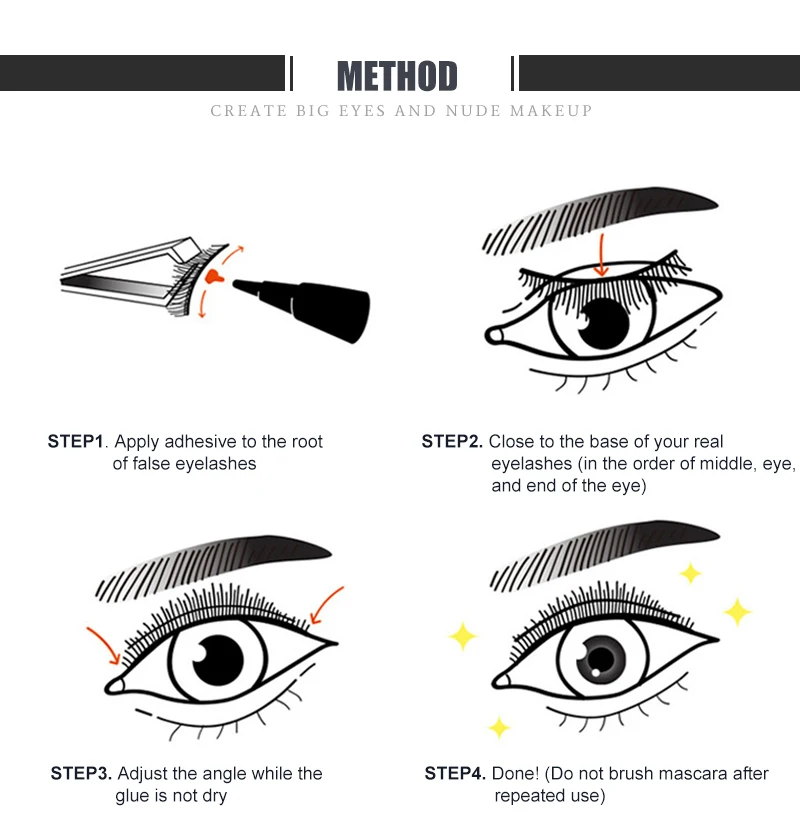 METHOD

CREATE BIG EYES AND NUDE MAKEUP

STEP1. Apply adhesive to the root of false eyelashes

STEP2. Close to the base of your real eyelashes (in the order of middle, eye, and end of the eye)

STEP3. Adjust the angle while the glue is not dry

STEP4. Done! (Do not brush mascara after repeated use)