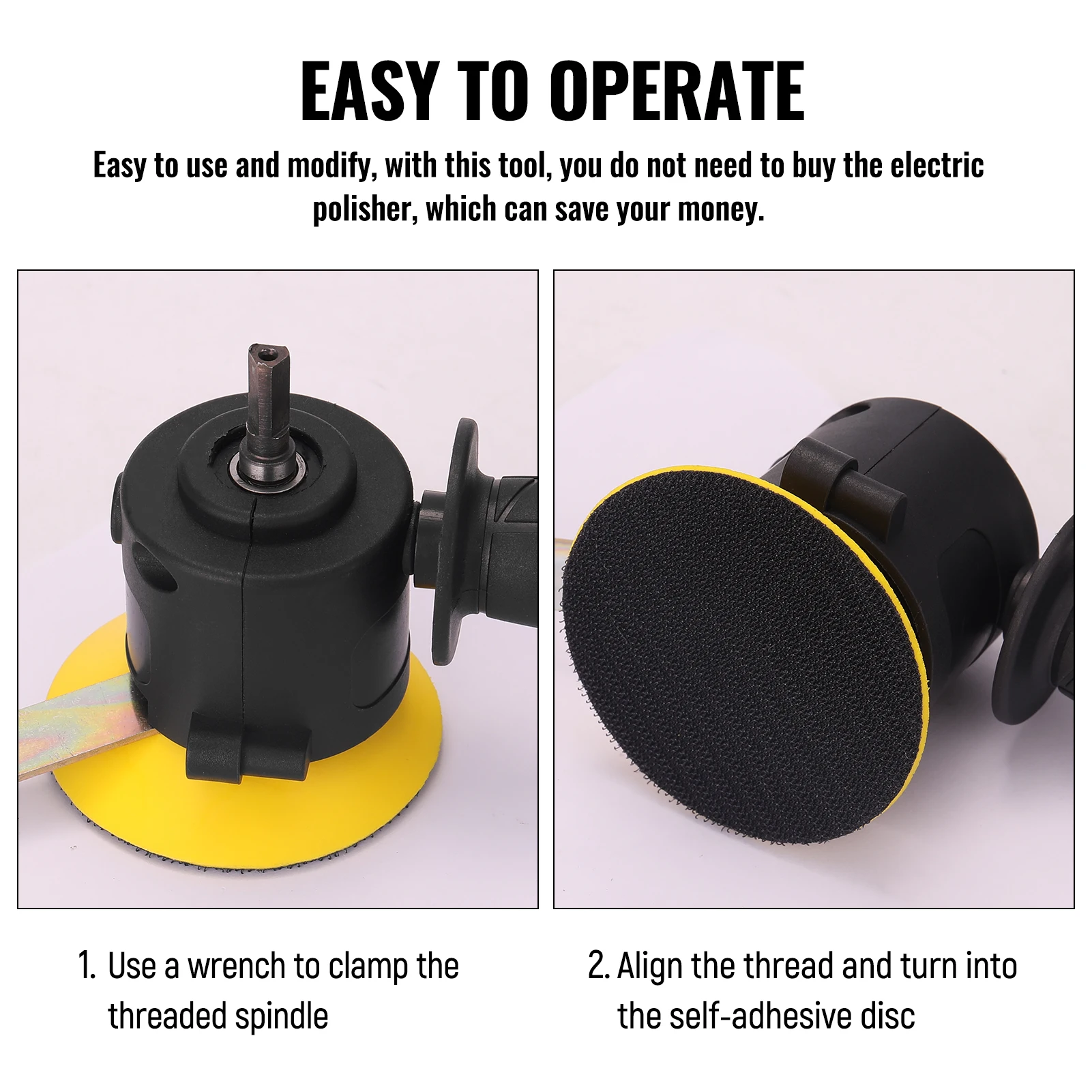 EASY TO OPERATE

Easy to use and modify, with this tool, you do not need to buy the electric polisher, which can save your money.

1. Use a wrench to clamp the threaded spindle

2. Align the thread and turn into the self-adhesive disc