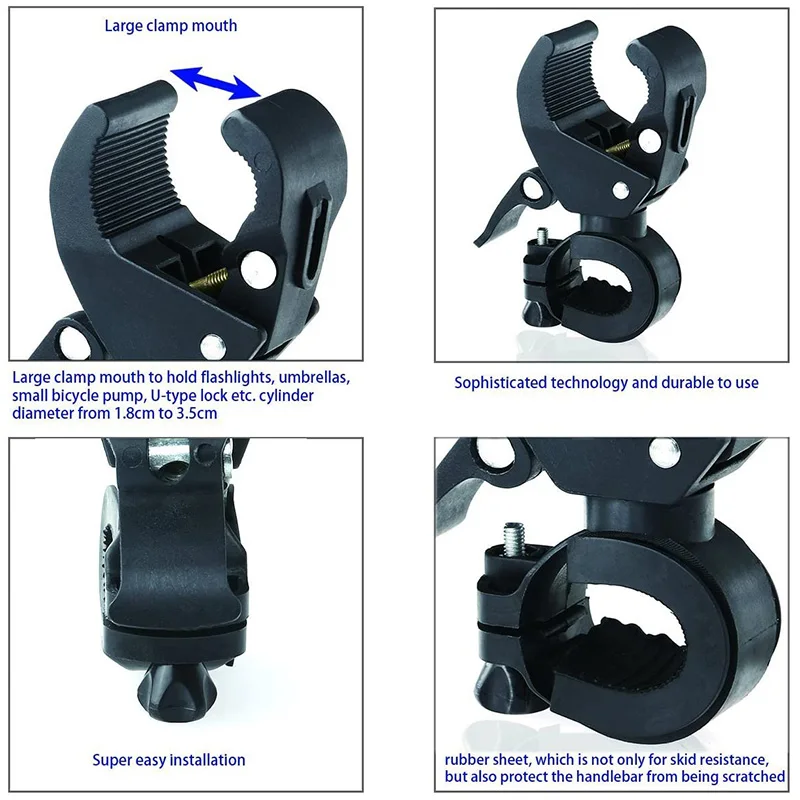 Large clamp mouth

Large clamp mouth to hold flashlights, umbrellas, small bicycle pump, U-type lock etc. cylinder diameter from 1.8cm to 3.5cm

Sophisticated technology and durable to use

Super easy installation

rubber sheet, which is not only for skid resistance, but also protect the handlebar from being scratched