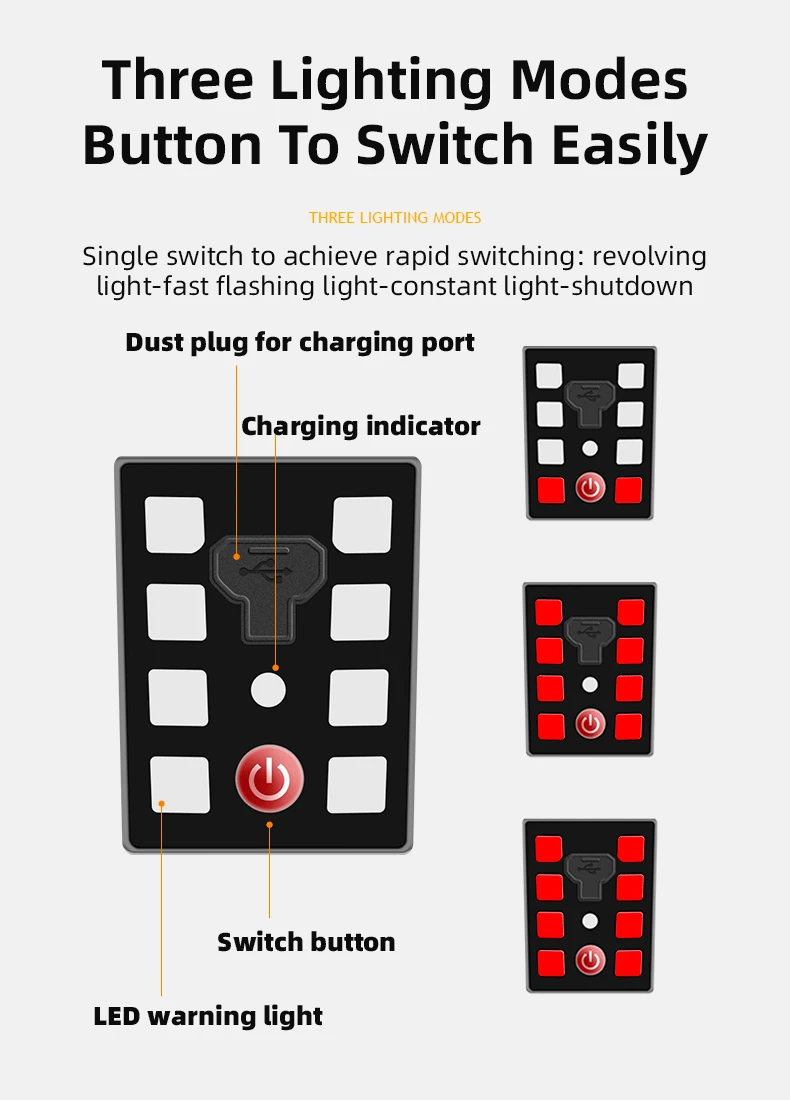 Three Lighting Modes Button To Switch Easily

THREE LIGHTING MODES

Single switch to achieve rapid switching: revolving light-fast flashing light-constant light-shutdown

Dust plug for charging port

Charging indicator

Switch button

LED warning light