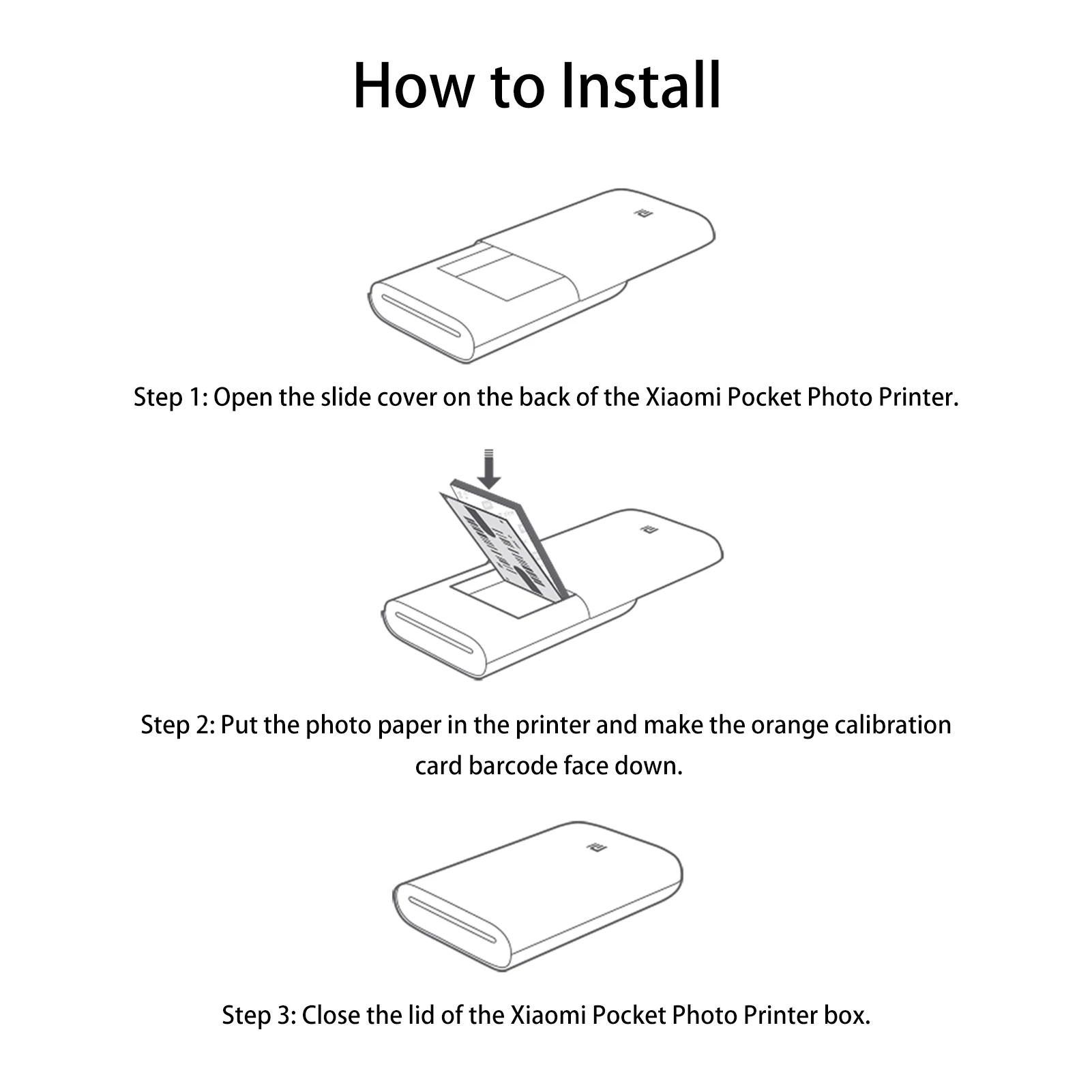 How to Install

Step 1: Open the slide cover on the back of the Xiaomi Pocket Photo Printer.

Step 2: Put the photo paper in the printer and make the orange calibration card barcode face down.

Step 3: Close the lid of the Xiaomi Pocket Photo Printer box.