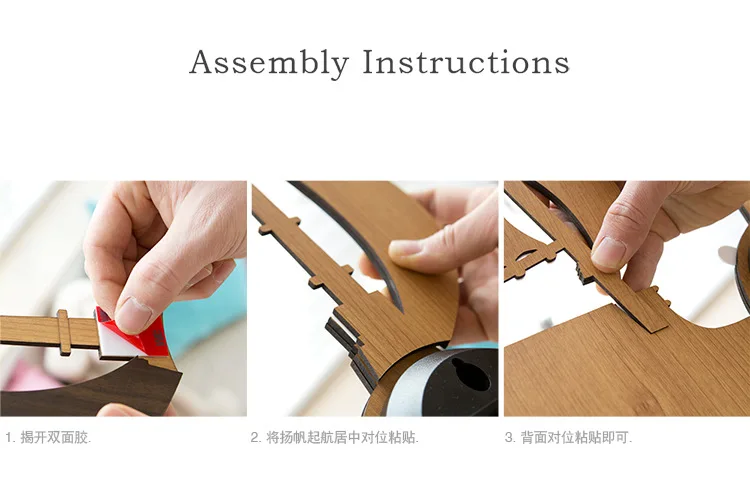 Assembly Instructions

1. 揭开双面胶.

2. 将扬帆起航居中对位粘贴.

3. 背面对位粘贴即可.