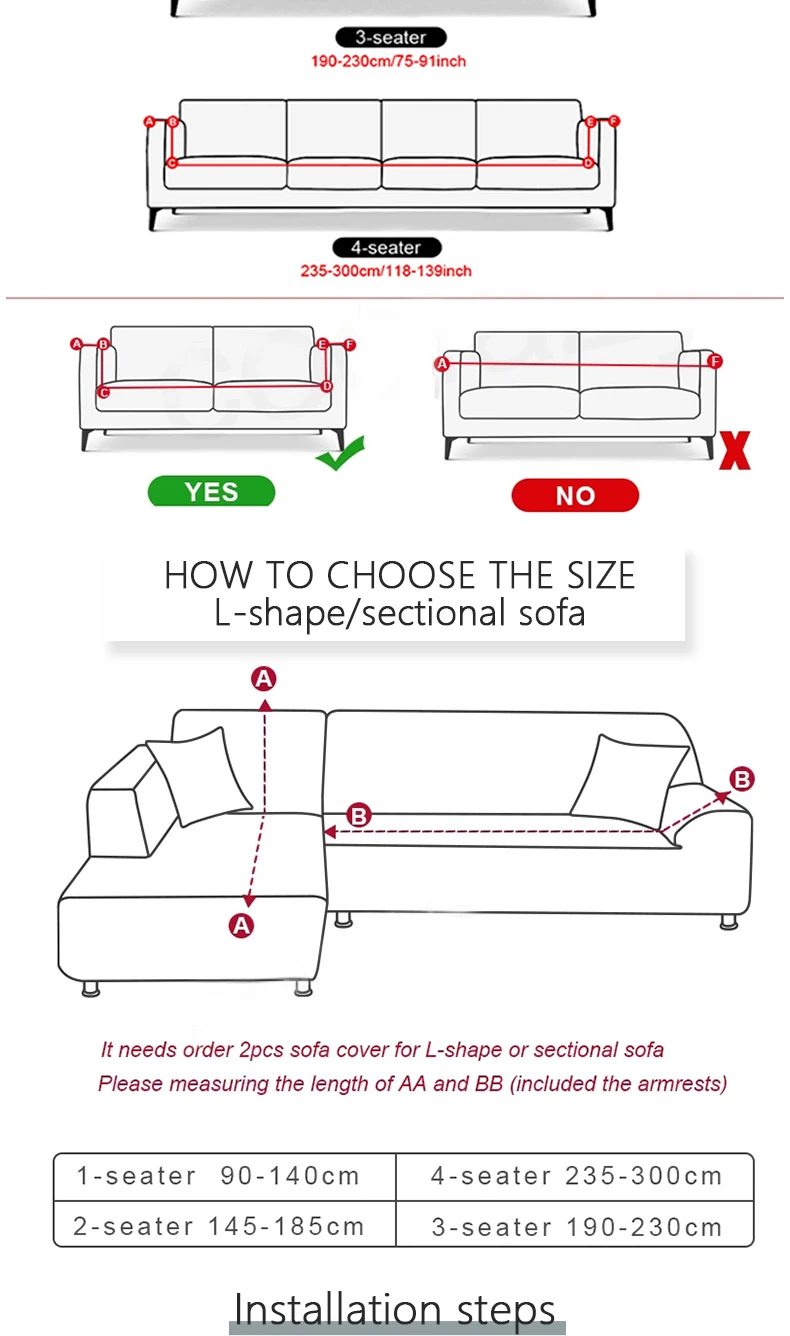 3-seater
190-230cm/75-91inch

A B E F
C D

4-seater
235-300cm/118-139inch

A B E F
C D

A F

YES

NO

HOW TO CHOOSE THE SIZE
L-shape/sectional sofa

A
B
B
A

It needs order 2pcs sofa cover for L-shape or sectional sofa
Please measuring the length of AA and BB (included the armrests)

| 1-seater 90-140cm | 4-seater 235-300cm |
|---|---|
| 2-seater 145-185cm | 3-seater 190-230cm |

Installation steps