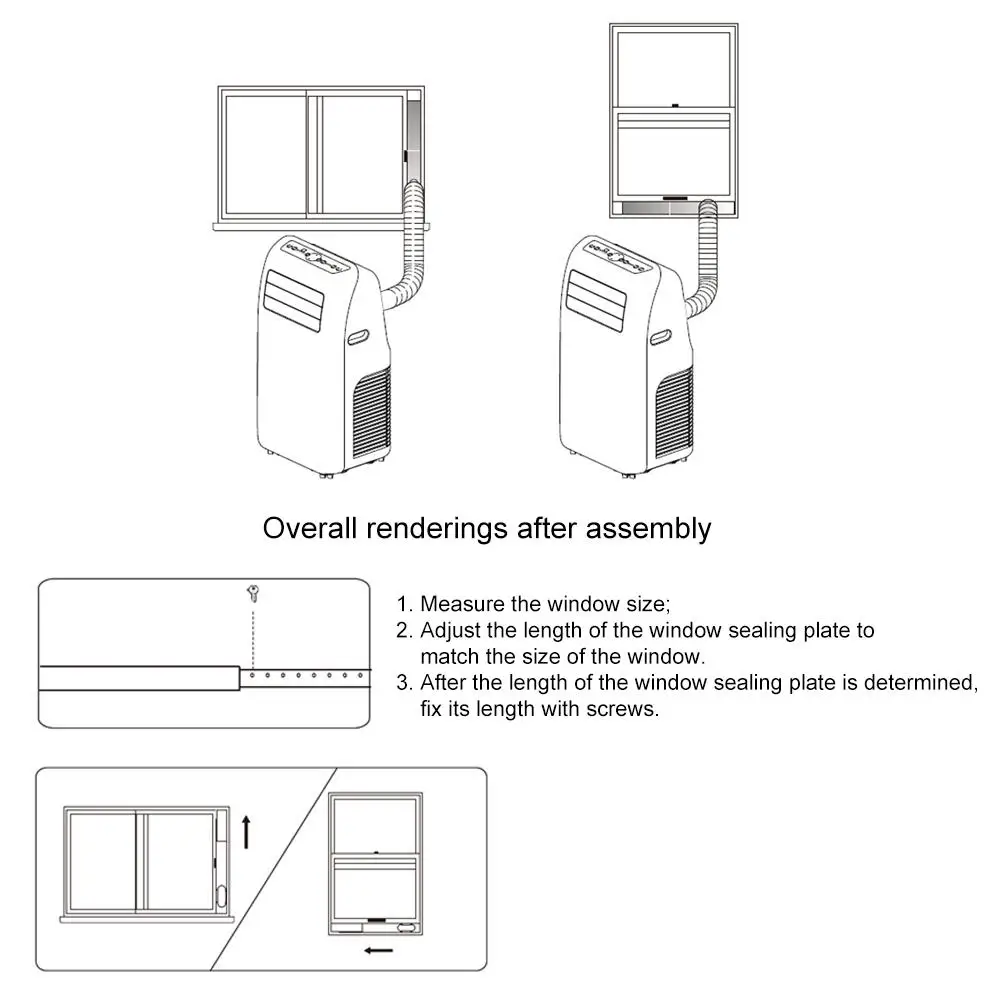 Overall renderings after assembly

1. Measure the window size;
2. Adjust the length of the window sealing plate to match the size of the window.
3. After the length of the window sealing plate is determined, fix its length with screws.