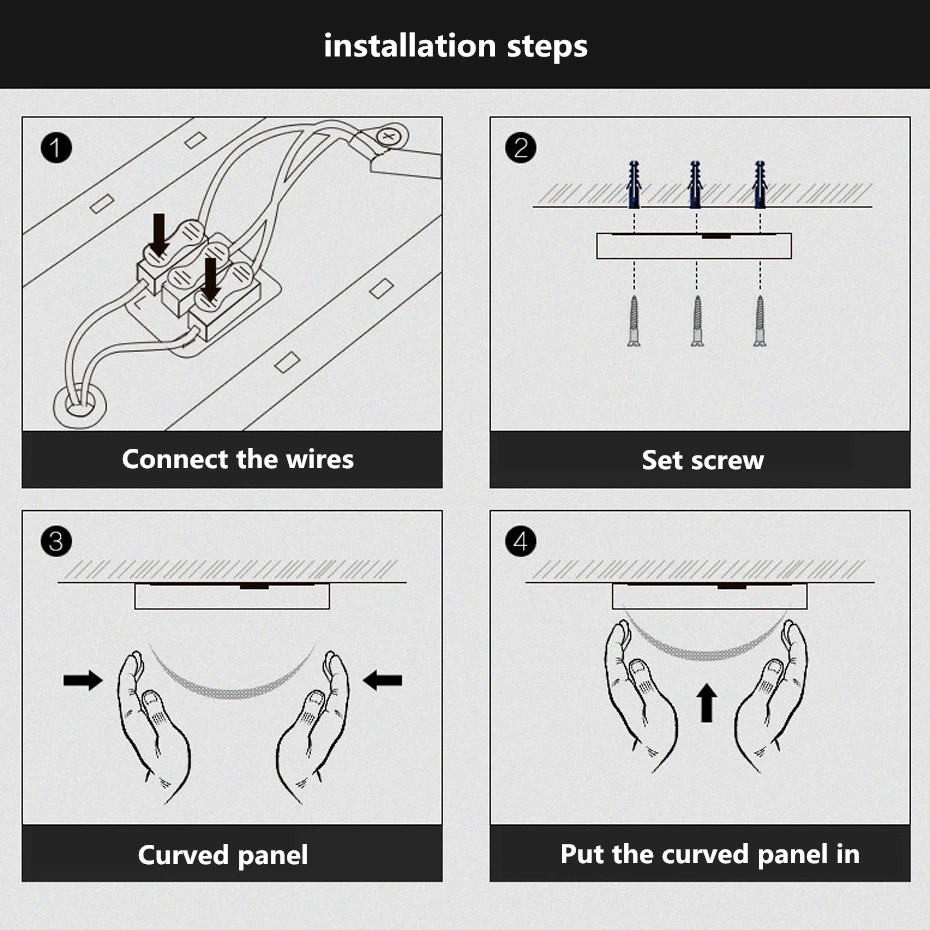 installation steps

1

Connect the wires

2

Set screw

3

Curved panel

4

Put the curved panel in