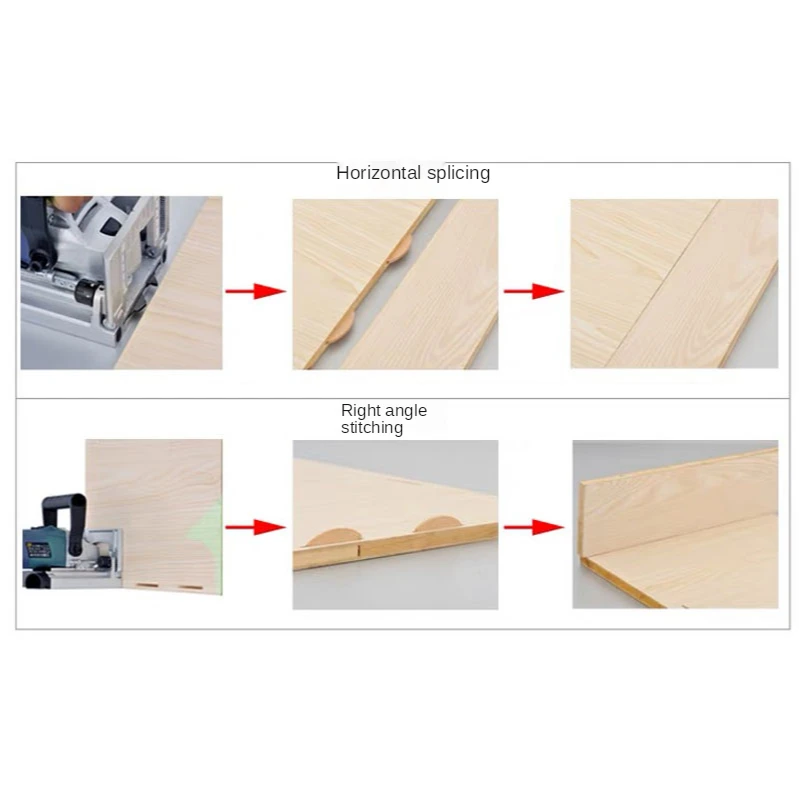 Horizontal splicing

Right angle stitching