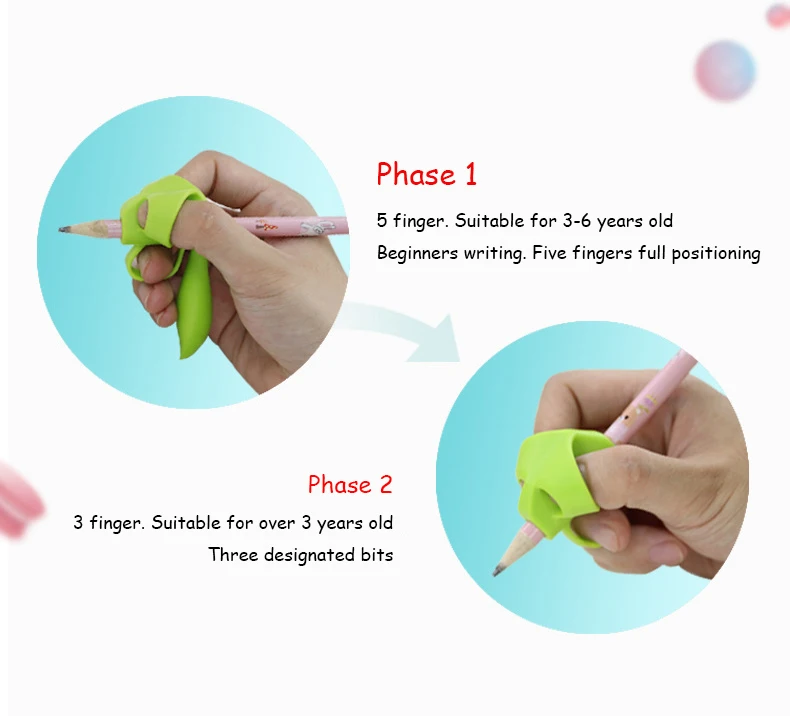 Phase 1

5 finger. Suitable for 3-6 years old

Beginners writing. Five fingers full positioning

Phase 2

3 finger. Suitable for over 3 years old

Three designated bits