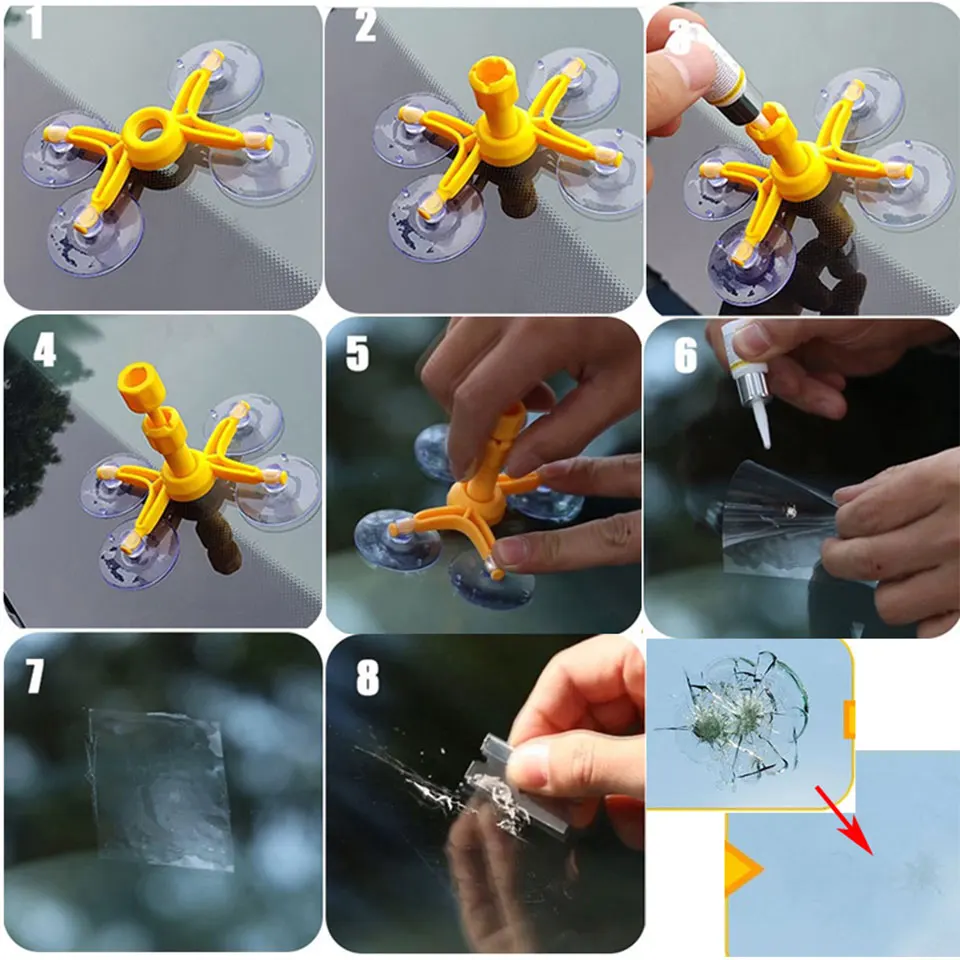 1
2
3
4
5
6
7
8