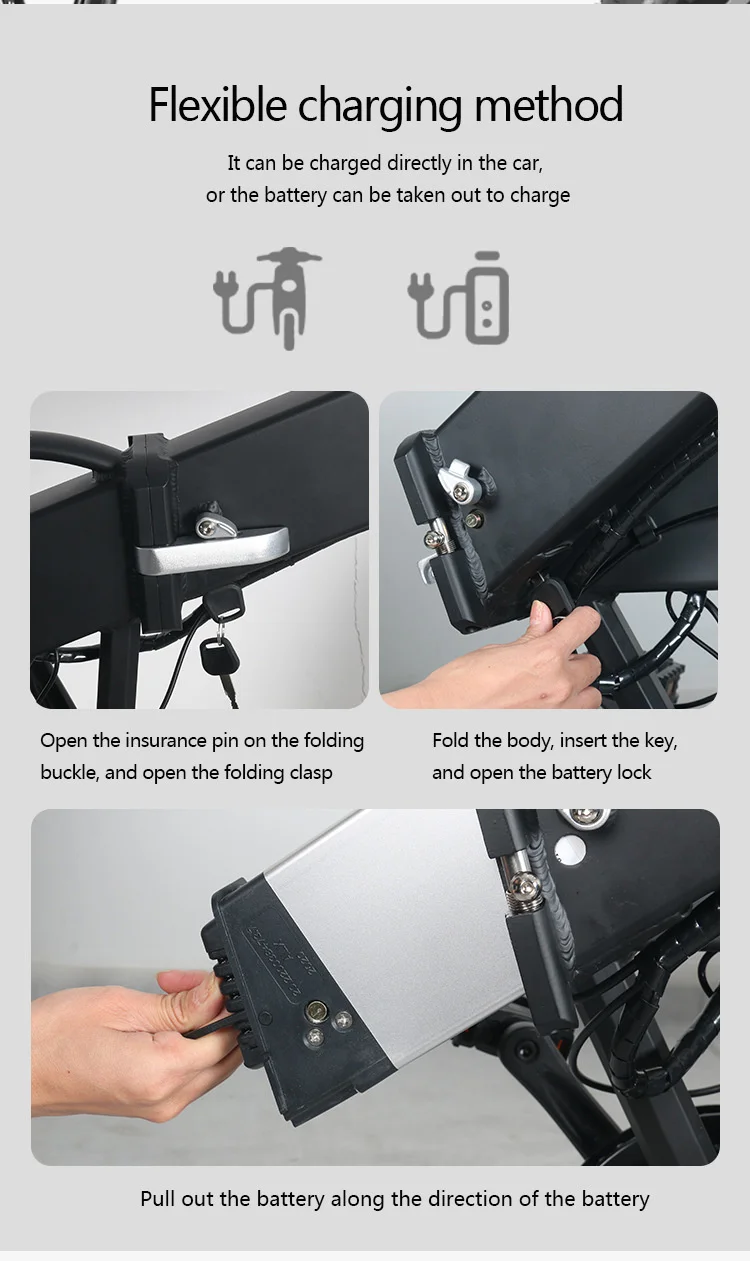 Flexible charging method

It can be charged directly in the car, or the battery can be taken out to charge

Open the insurance pin on the folding buckle, and open the folding clasp

Fold the body, insert the key, and open the battery lock

Pull out the battery along the direction of the battery