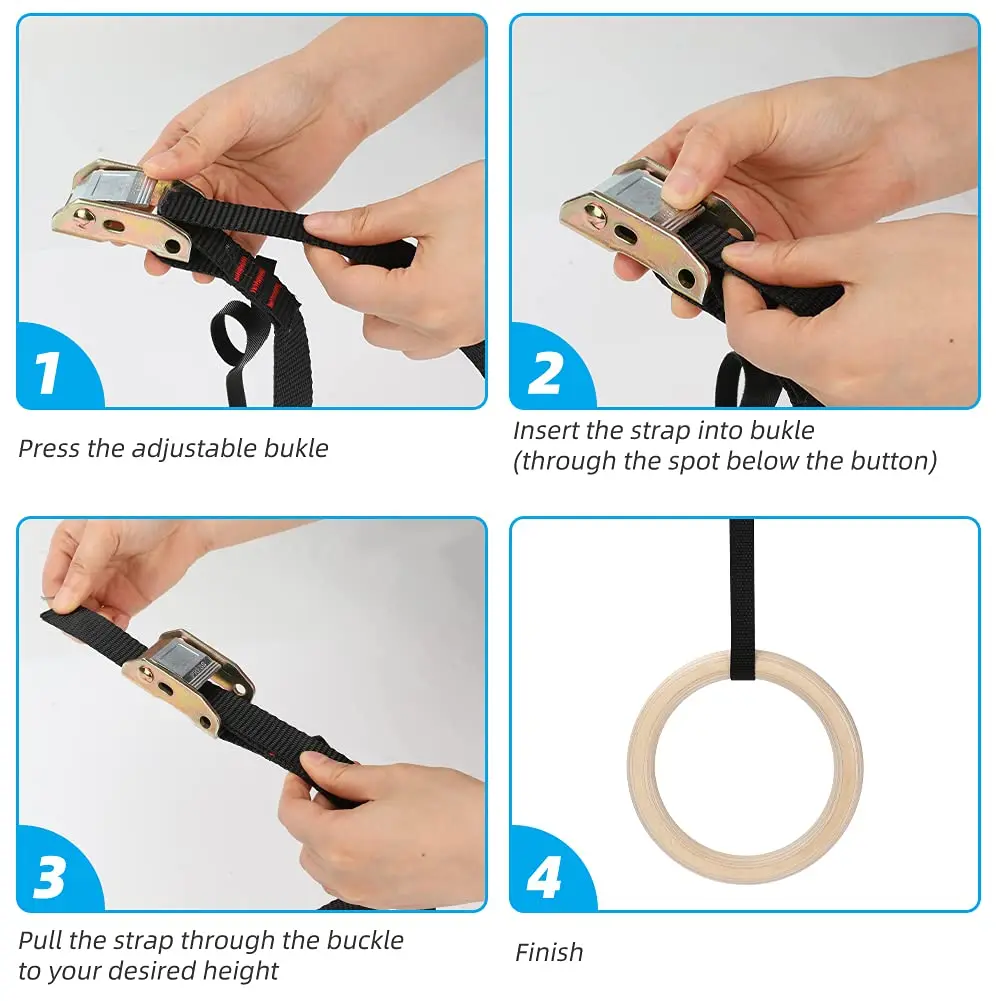 1

Press the adjustable bukle

2

Insert the strap into bukle
(through the spot below the button)

3

Pull the strap through the buckle
to your desired height

4

Finish