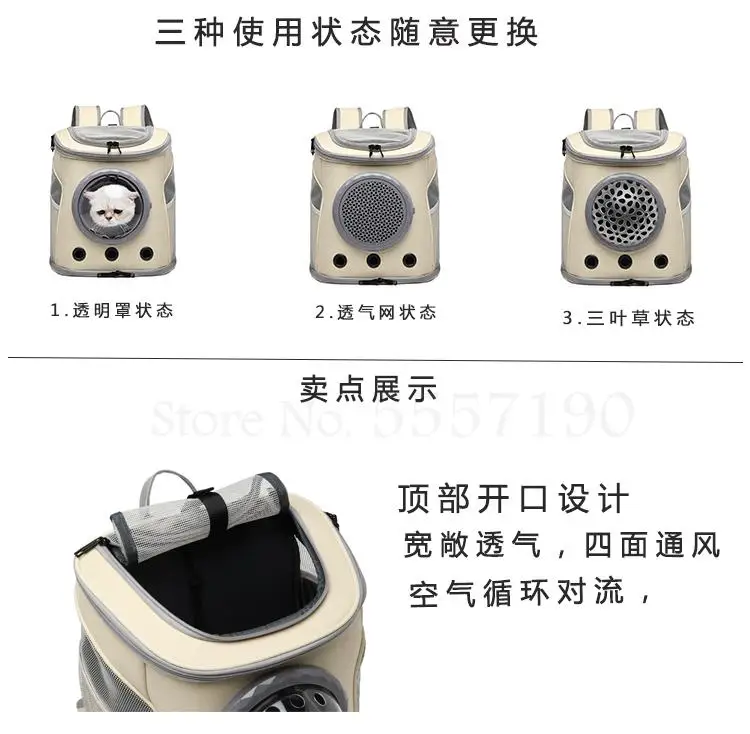 三种使用状态随意更换

1.透明罩状态

2.透气网状态

3.三叶草状态

卖点展示

Store No. 5557190

顶部开口设计
宽敞透气，四面通风
空气循环对流，