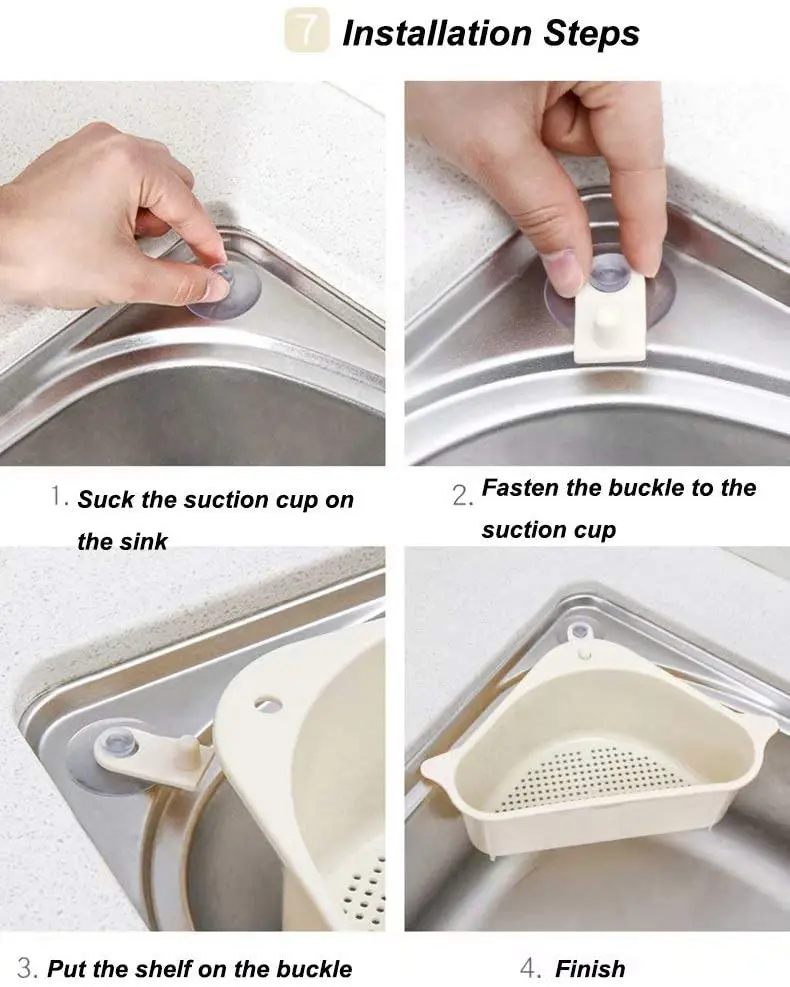 7 Installation Steps

1. Suck the suction cup on the sink

2. Fasten the buckle to the suction cup

3. Put the shelf on the buckle

4. Finish