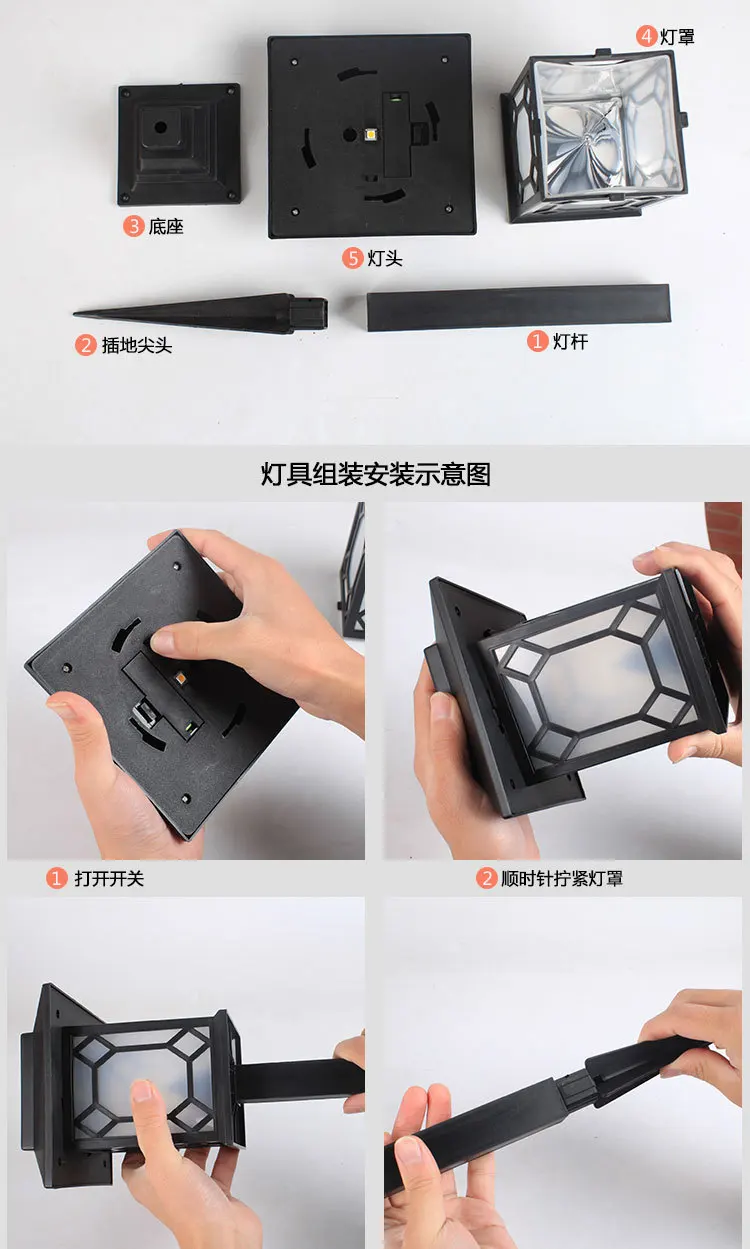 4 灯罩

3 底座

5 灯头

2 插地尖头

1 灯杆

灯具组装安装示意图

1 打开开关

2 顺时针拧紧灯罩