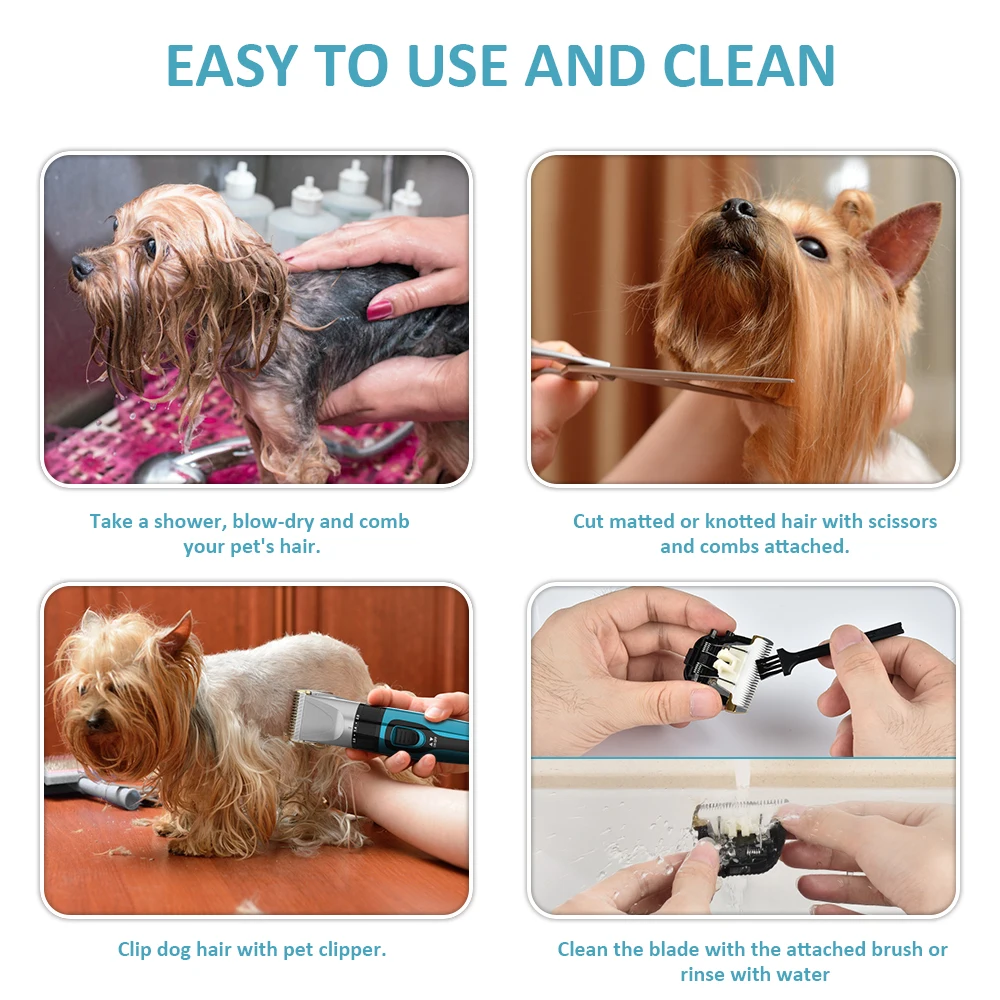 EASY TO USE AND CLEAN

Take a shower, blow-dry and comb your pet's hair.

Cut matted or knotted hair with scissors and combs attached.

Clip dog hair with pet clipper.

Clean the blade with the attached brush or rinse with water