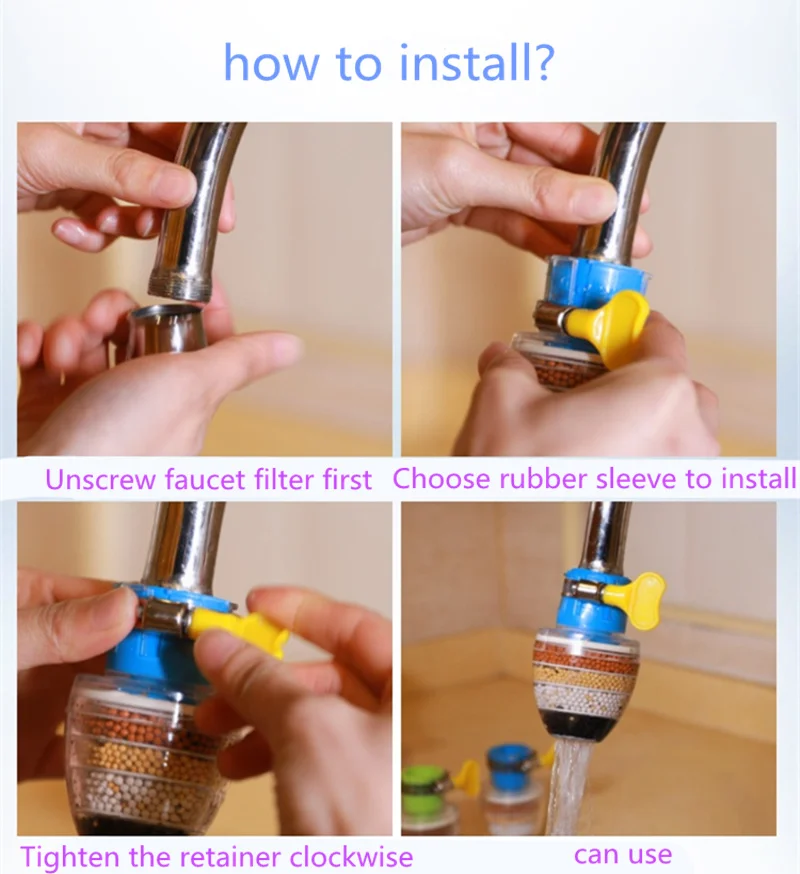 how to install?

Unscrew faucet filter first

Choose rubber sleeve to install

Tighten the retainer clockwise

can use