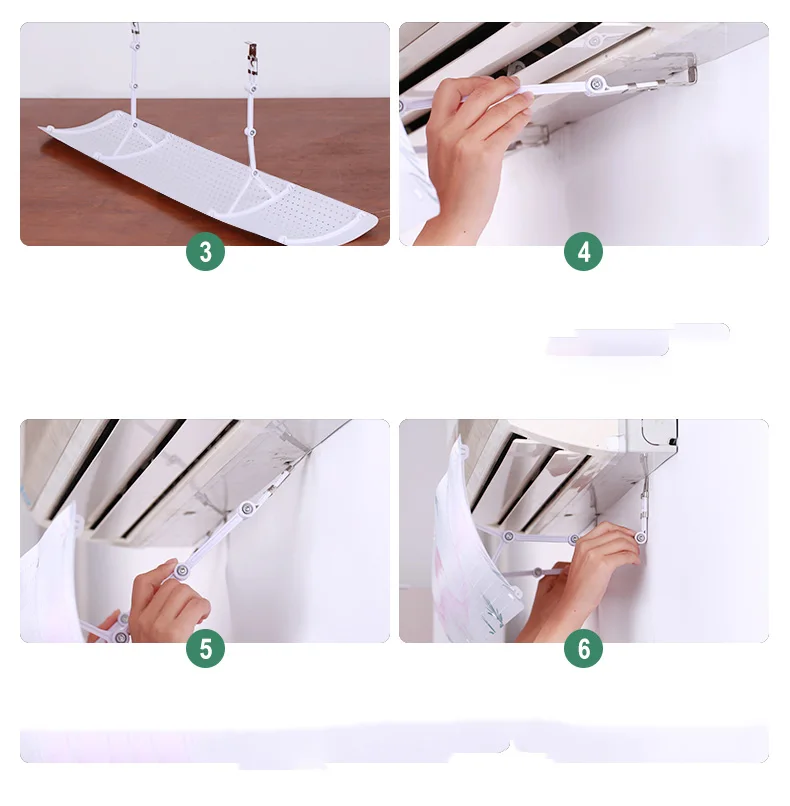 3

4

5

6