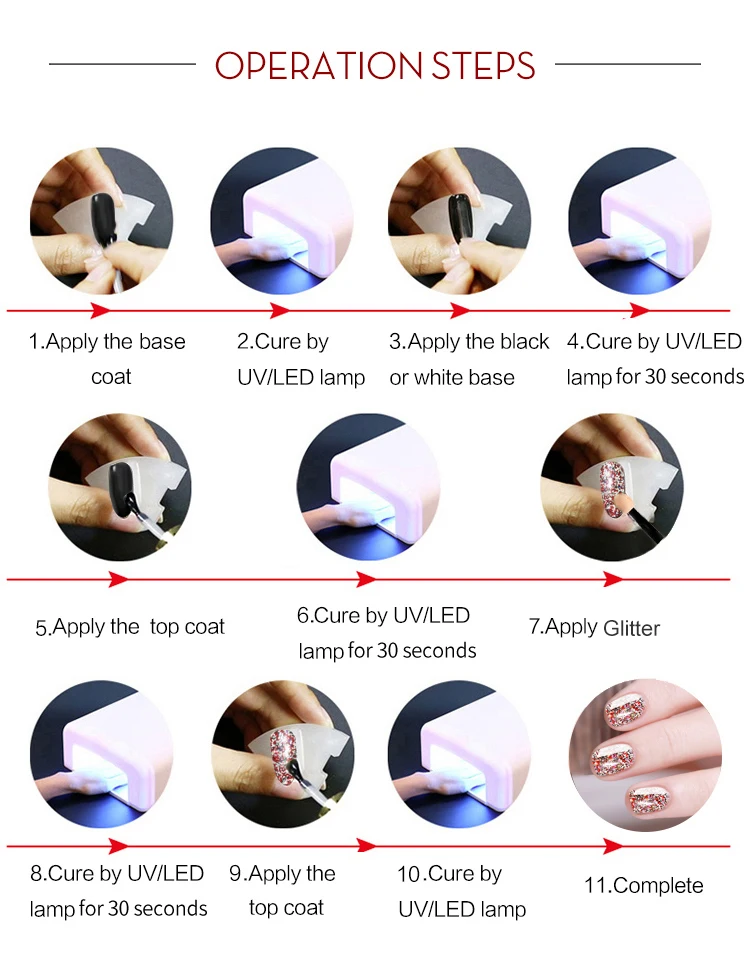 OPERATION STEPS

1.Apply the base coat

2.Cure by UV/LED lamp

3.Apply the black or white base

4.Cure by UV/LED lamp for 30 seconds

5.Apply the top coat

6.Cure by UV/LED lamp for 30 seconds

7.Apply Glitter

8.Cure by UV/LED lamp for 30 seconds

9.Apply the top coat

10.Cure by UV/LED lamp

11.Complete