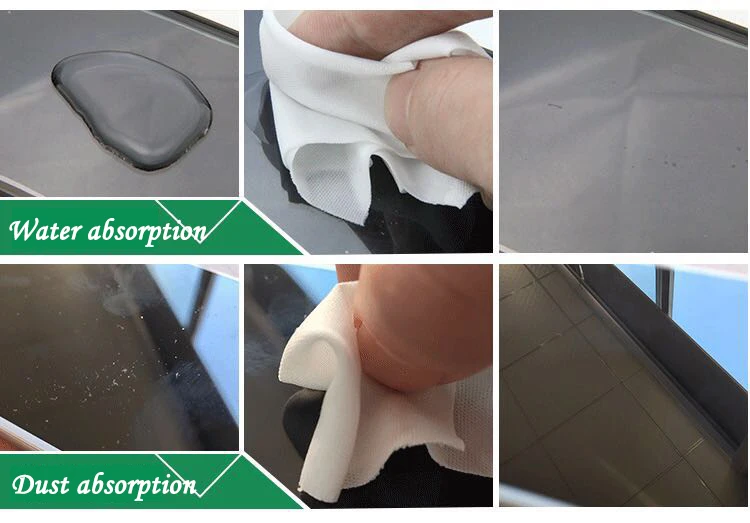 Water absorption

Dust absorption