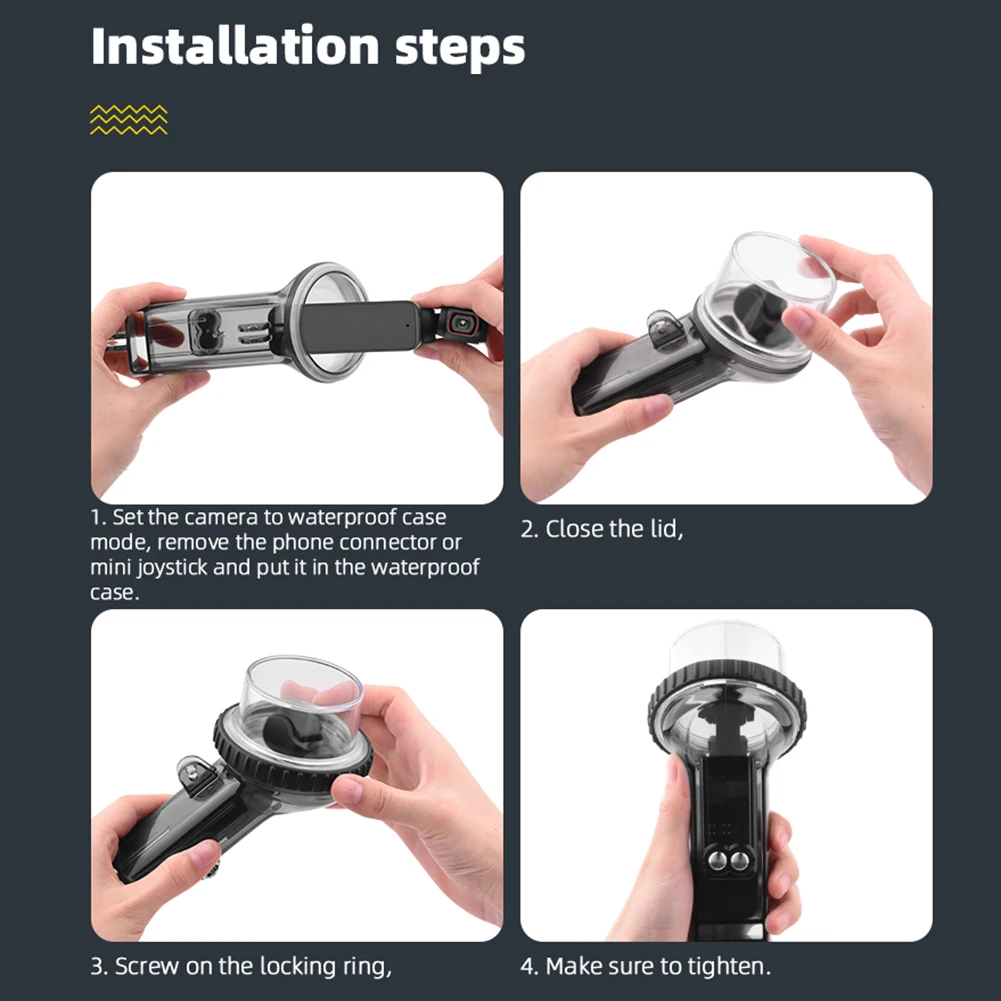 Installation steps

1. Set the camera to waterproof case mode, remove the phone connector or mini joystick and put it in the waterproof case.

2. Close the lid,

3. Screw on the locking ring,

4. Make sure to tighten.