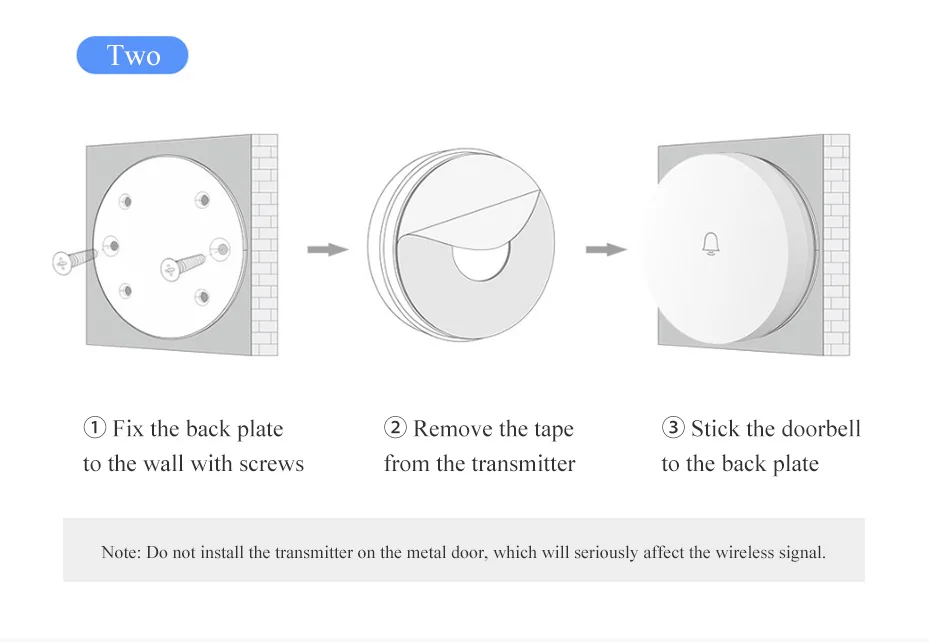 Two

① Fix the back plate to the wall with screws

② Remove the tape from the transmitter

③ Stick the doorbell to the back plate

Note: Do not install the transmitter on the metal door, which will seriously affect the wireless signal.