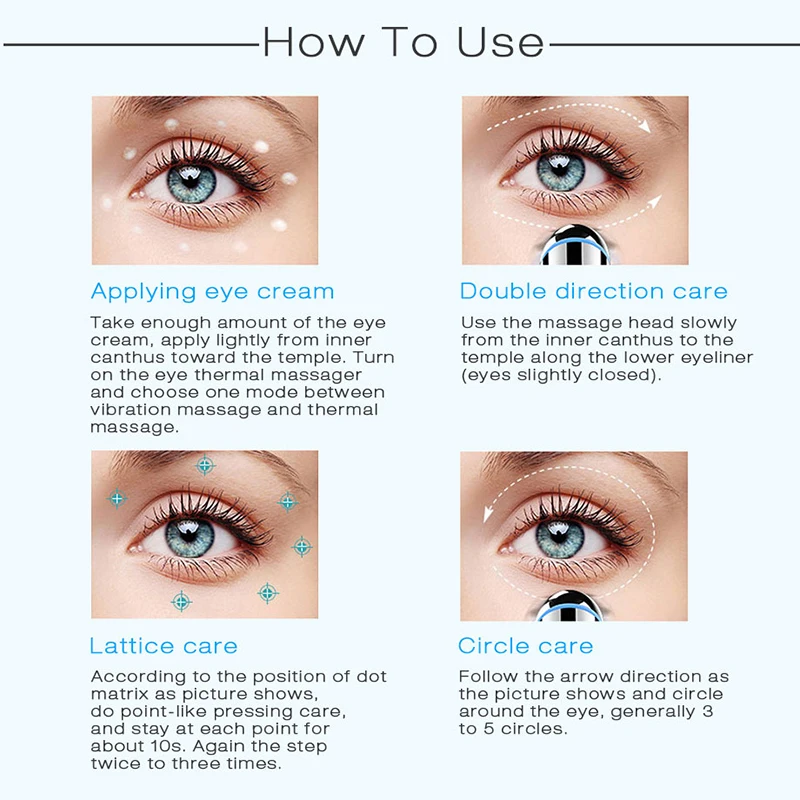 How To Use

Applying eye cream

Take enough amount of the eye cream, apply lightly from inner canthus toward the temple. Turn on the eye thermal massager and choose one mode between vibration massage and thermal massage.

Double direction care

Use the massage head slowly from the inner canthus to the temple along the lower eyeliner (eyes slightly closed).

Lattice care

According to the position of dot matrix as picture shows, do point-like pressing care, and stay at each point for about 10s. Again the step twice to three times.

Circle care

Follow the arrow direction as the picture shows and circle around the eye, generally 3 to 5 circles.