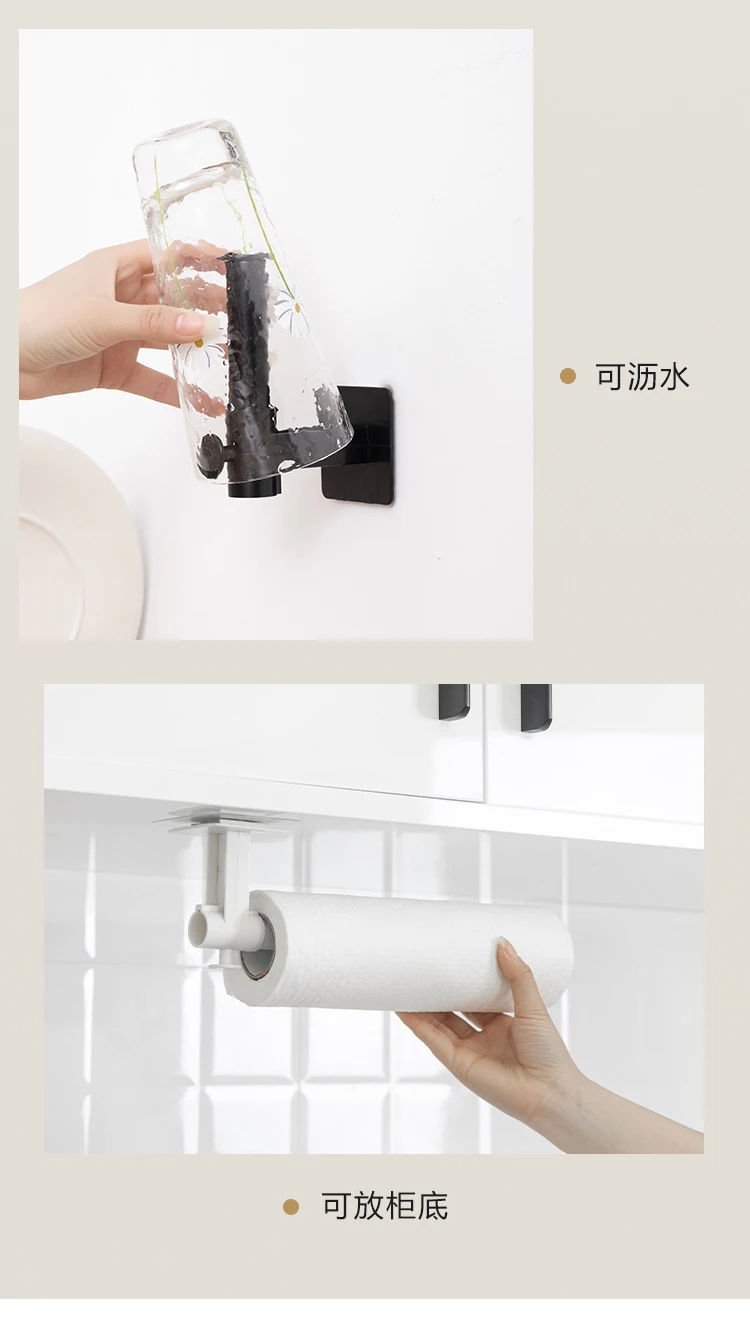 可沥水

可放柜底