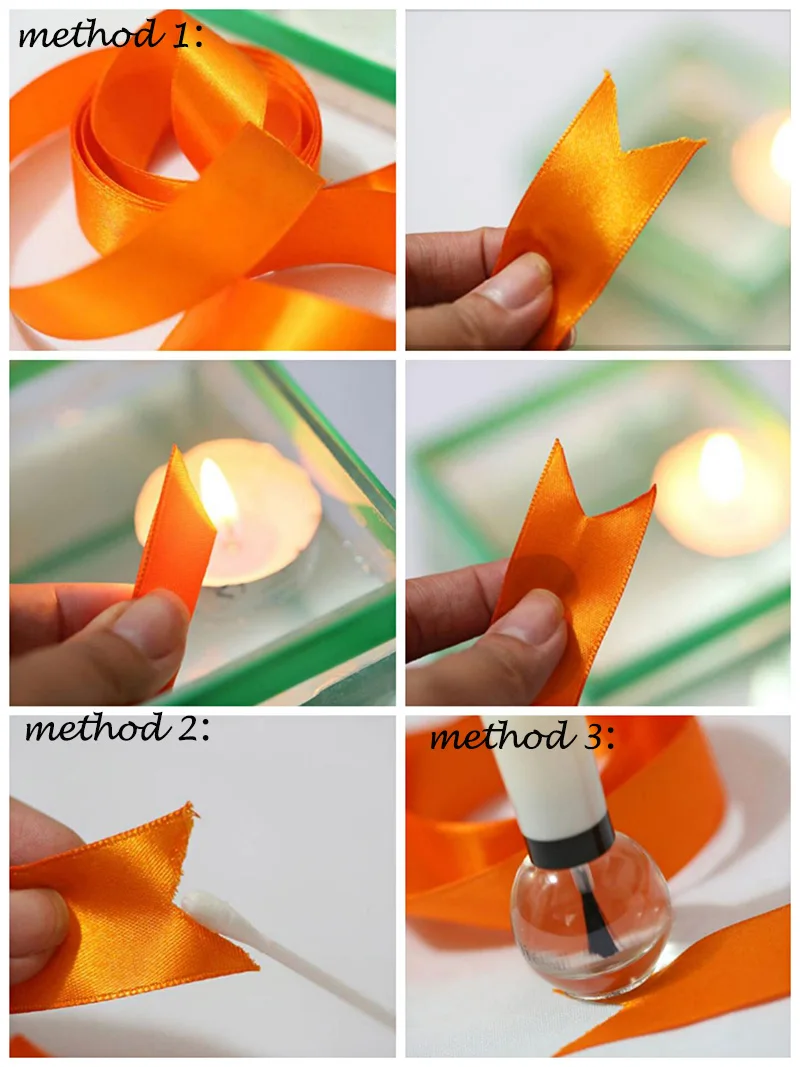 method 1:

method 2:

method 3: