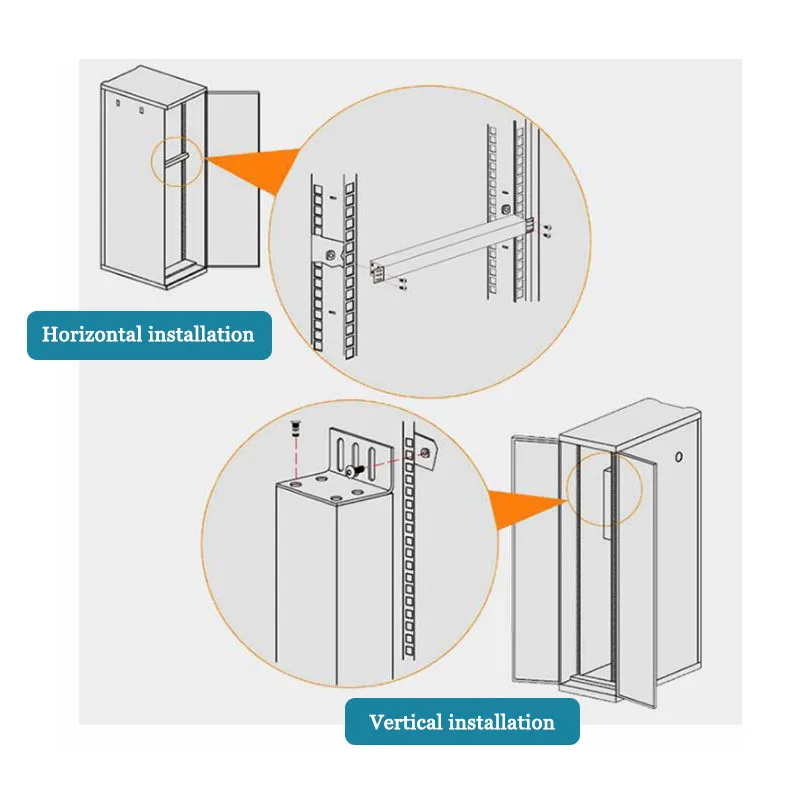 Horizontal installation

Vertical installation