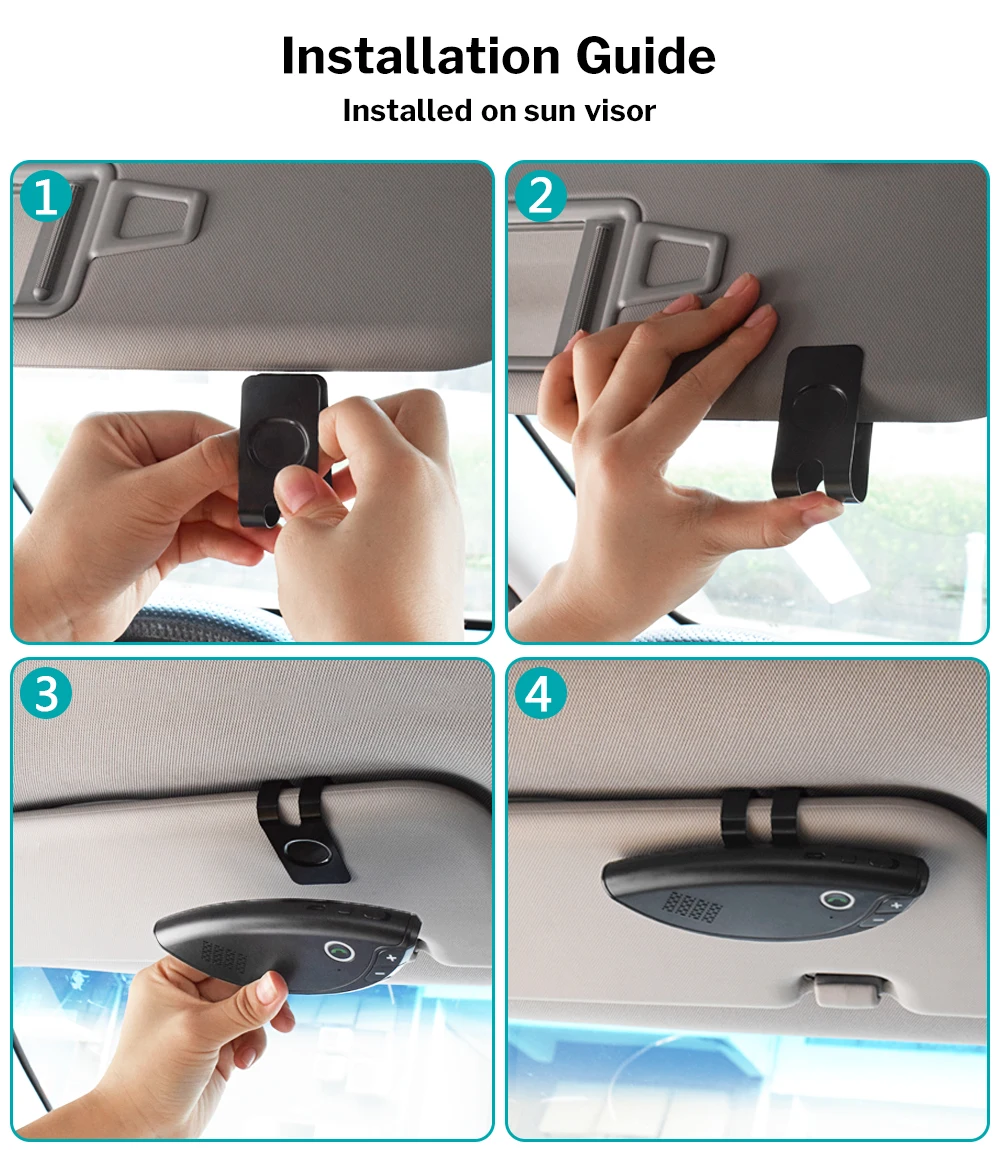 Installation Guide

Installed on sun visor

1

2

3

4