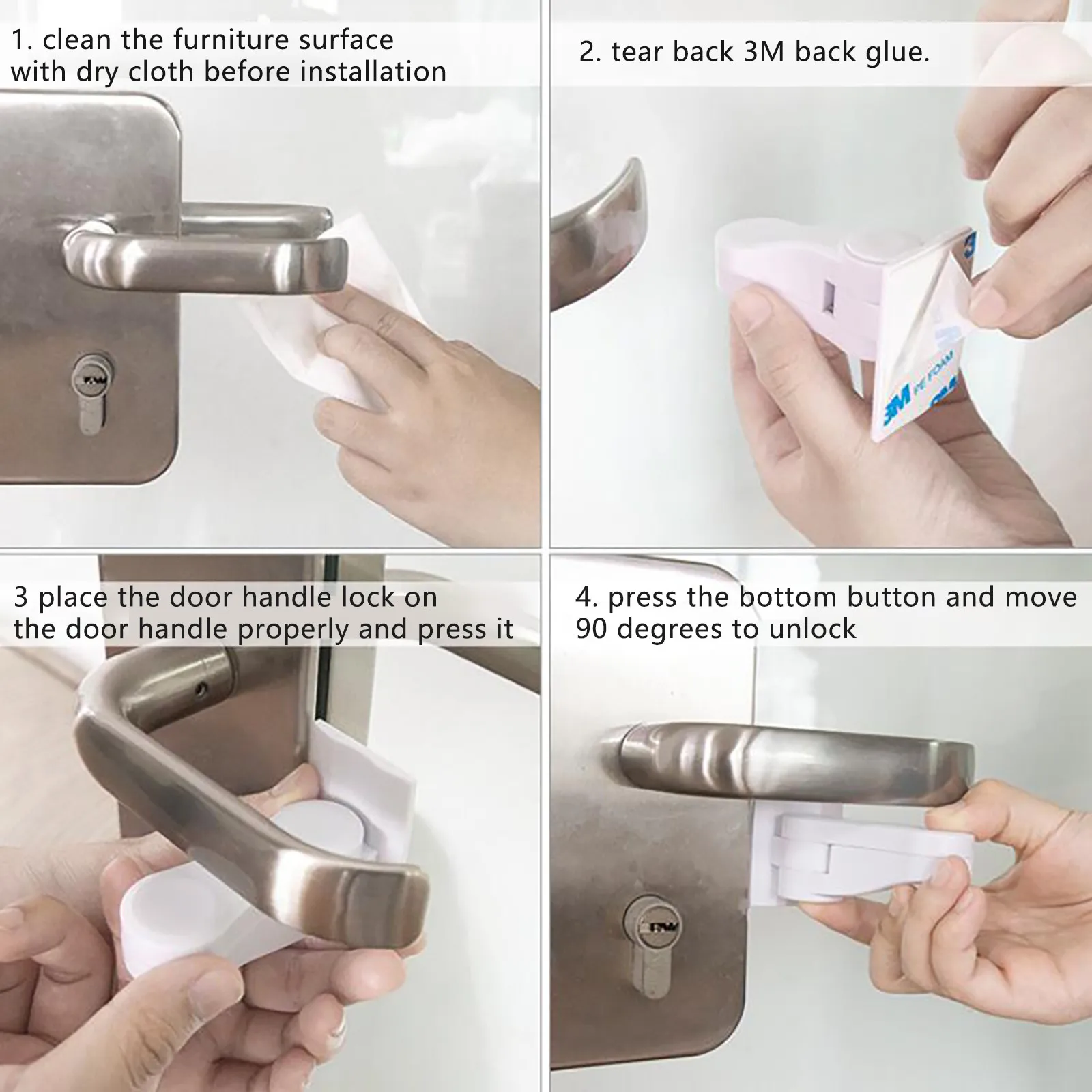 1. clean the furniture surface with dry cloth before installation

2. tear back 3M back glue.

3M PE FOAM

3 place the door handle lock on the door handle properly and press it

4. press the bottom button and move 90 degrees to unlock