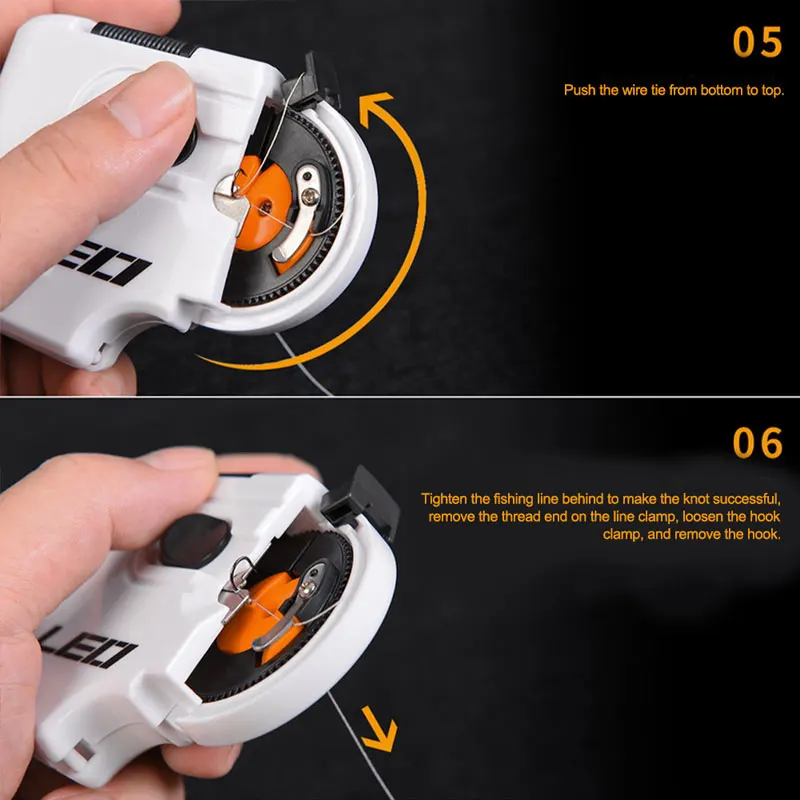 05

Push the wire tie from bottom to top.

LEO

06

Tighten the fishing line behind to make the knot successful, remove the thread end on the line clamp, loosen the hook clamp, and remove the hook.

LEO