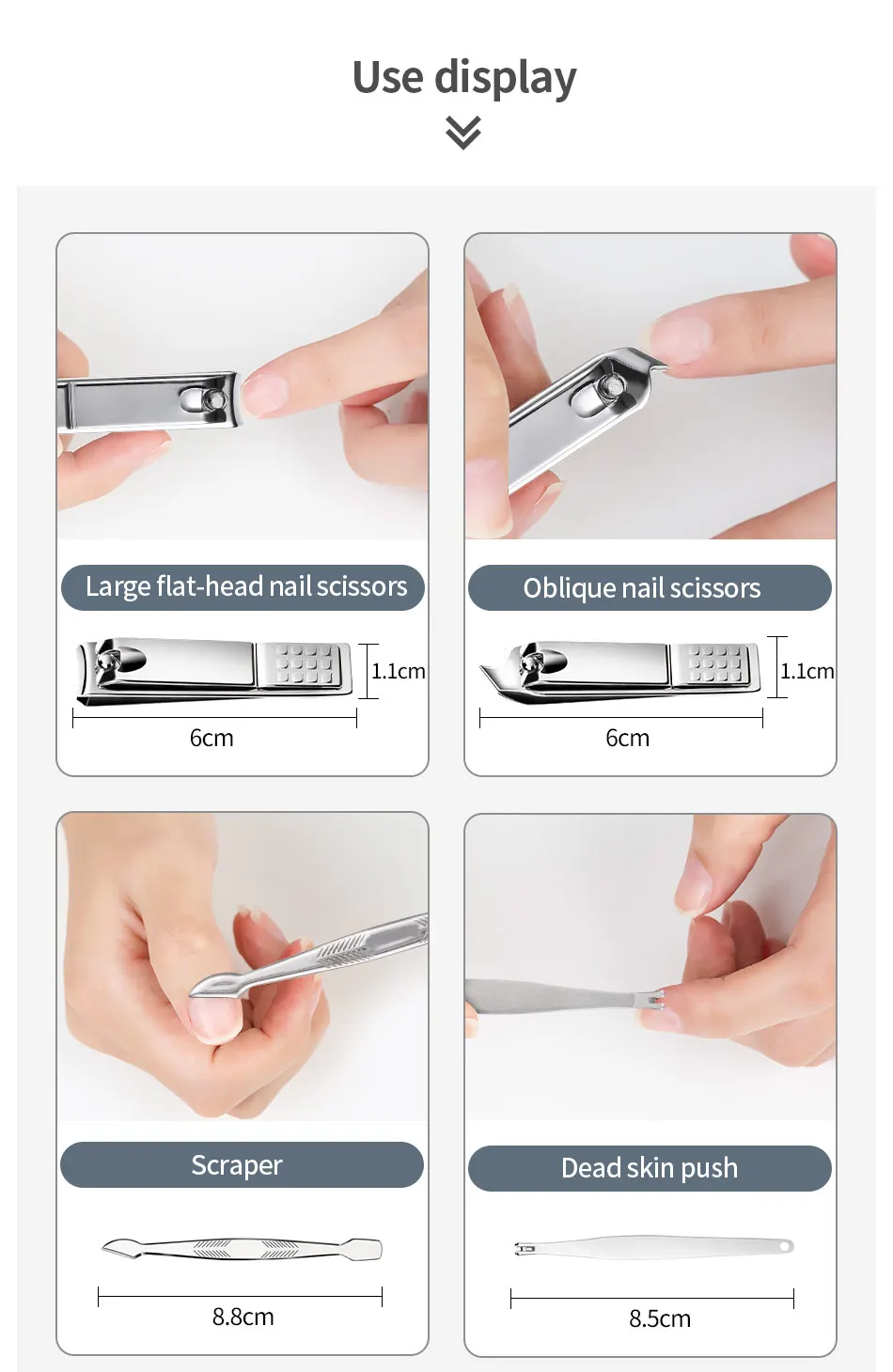 Use display

Large flat-head nail scissors

1.1cm

6cm

Oblique nail scissors

1.1cm

6cm

Scraper

8.8cm

Dead skin push

8.5cm