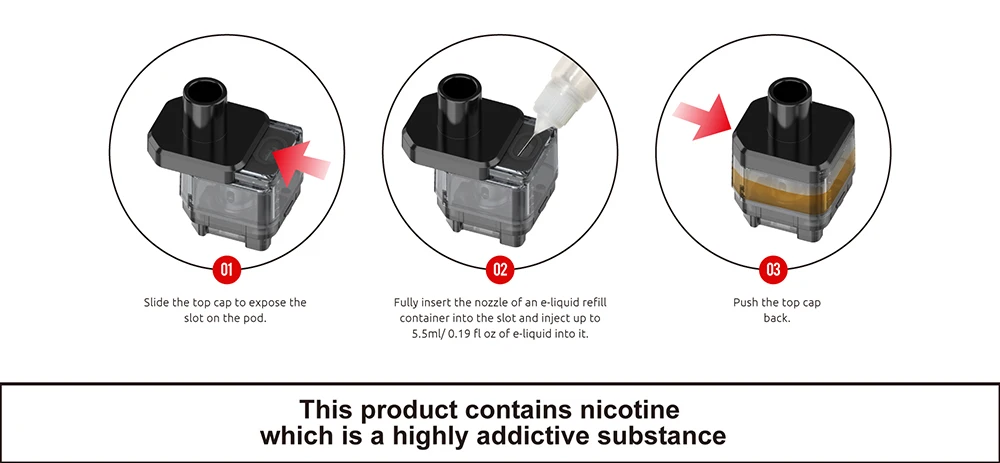 01

Slide the top cap to expose the slot on the pod.

02

Fully insert the nozzle of an e-liquid refill container into the slot and inject up to 5.5ml/ 0.19 fl oz of e-liquid into it.

03

Push the top cap back.

This product contains nicotine which is a highly addictive substance