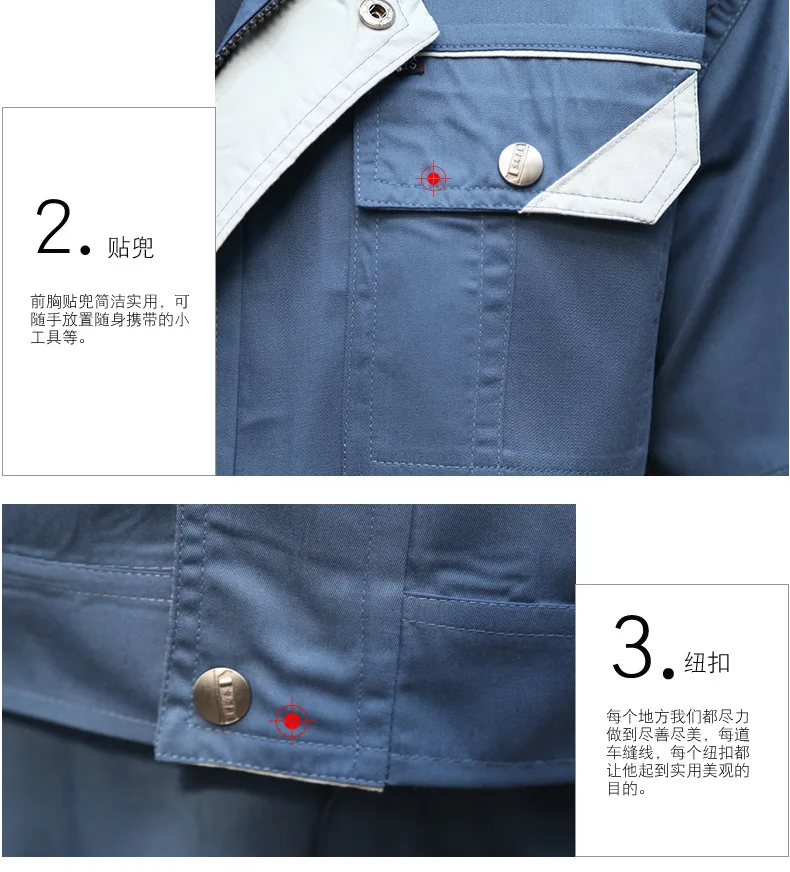 2. 贴兜

前胸贴兜简洁实用，可随手放置随身携带的小工具等。

3. 纽扣

每个地方我们都尽力做到尽善尽美，每道车缝线，每个纽扣都让他起到实用美观的目的。