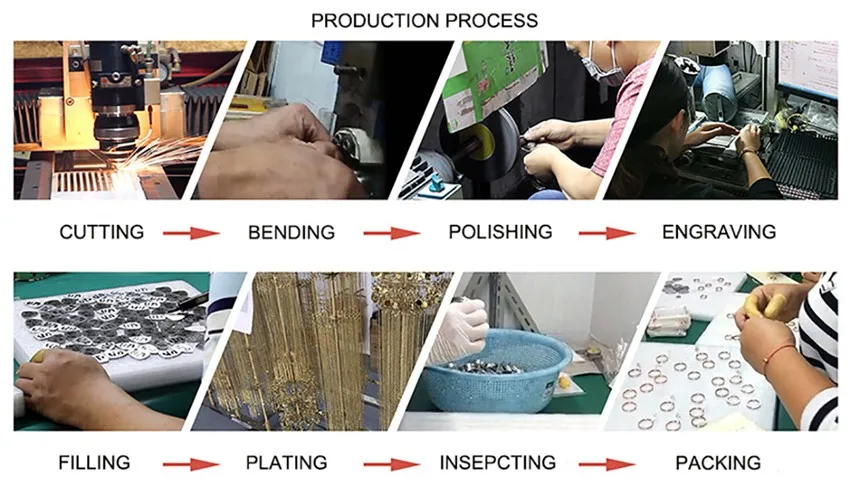 PRODUCTION PROCESS

CUTTING → BENDING → POLISHING → ENGRAVING

FILLING → PLATING → INSEPCTING → PACKING