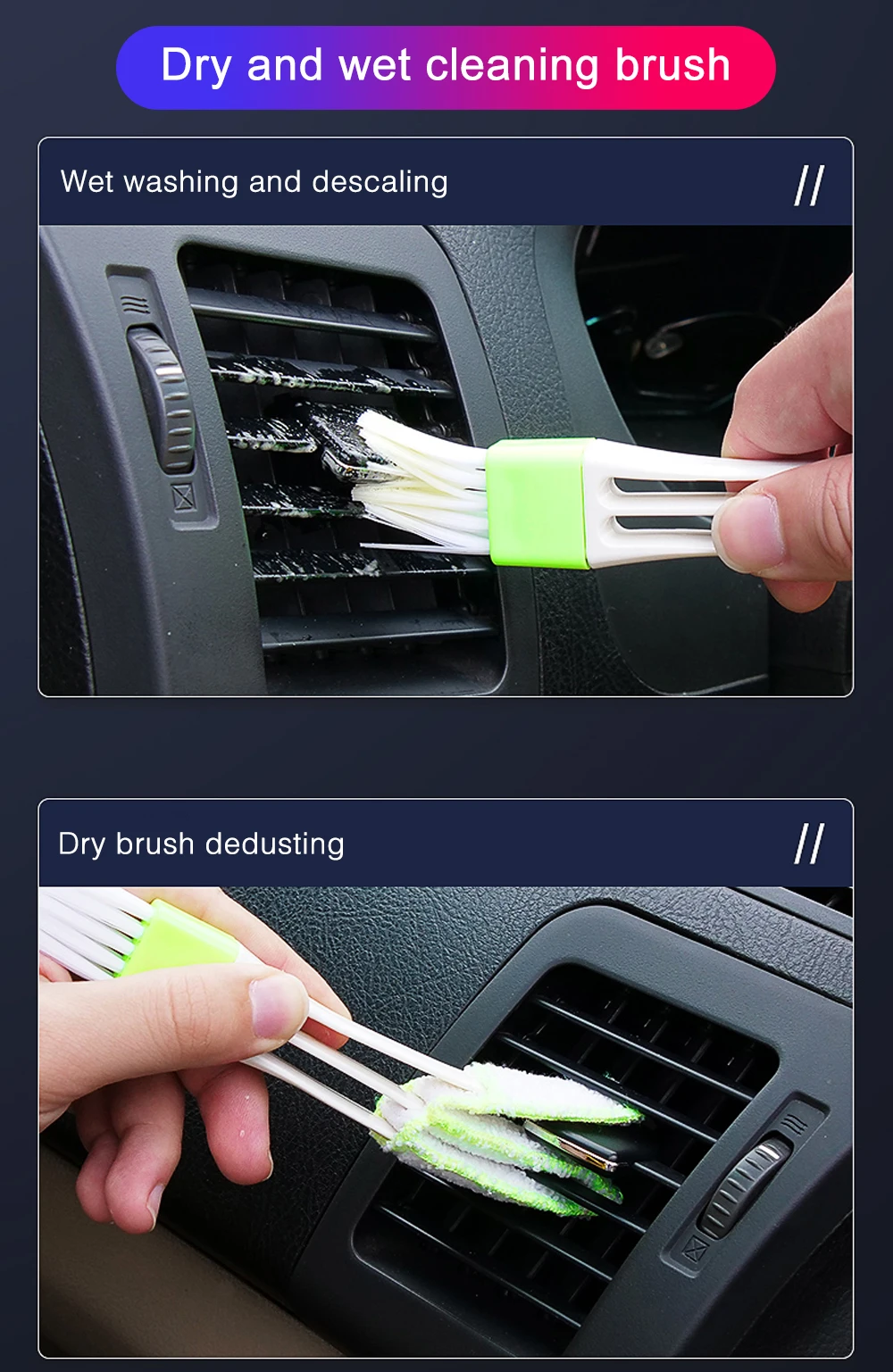 Dry and wet cleaning brush

Wet washing and descaling //

Dry brush dedusting //