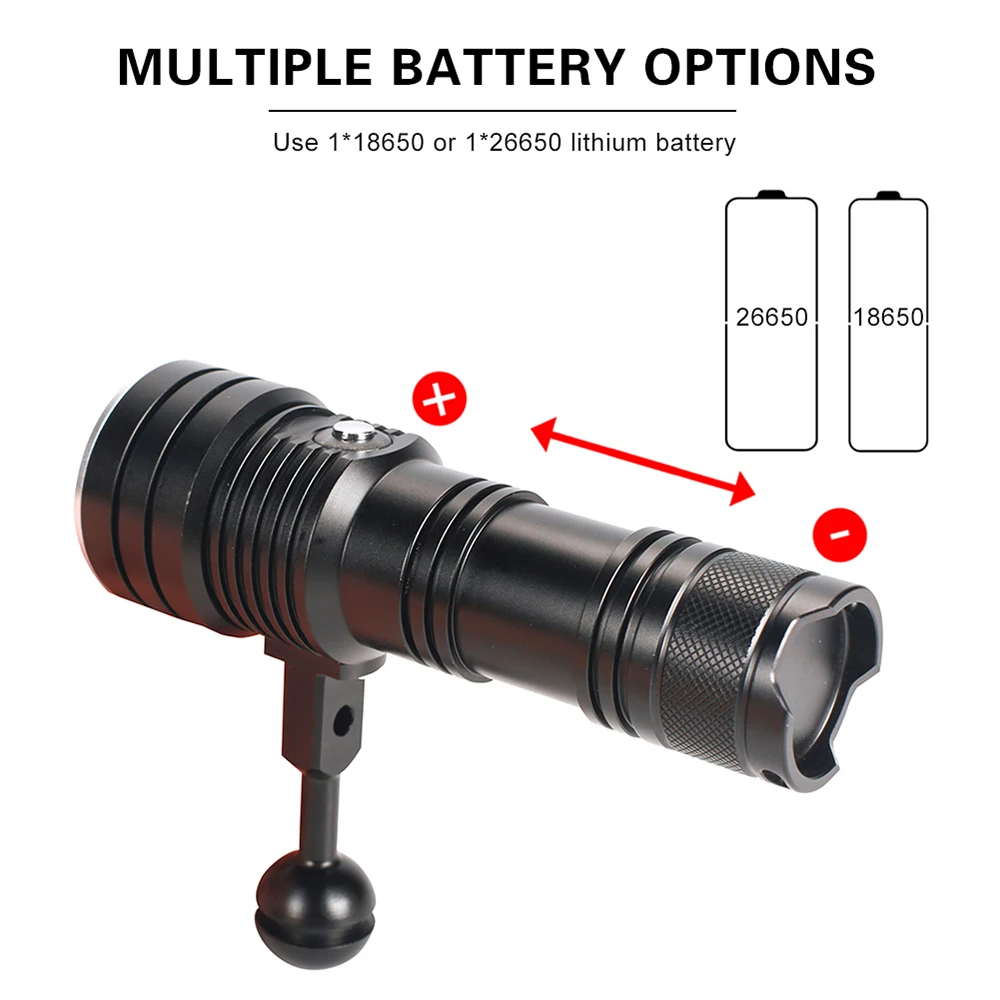 MULTIPLE BATTERY OPTIONS

Use 1*18650 or 1*26650 lithium battery

26650

18650

+

-