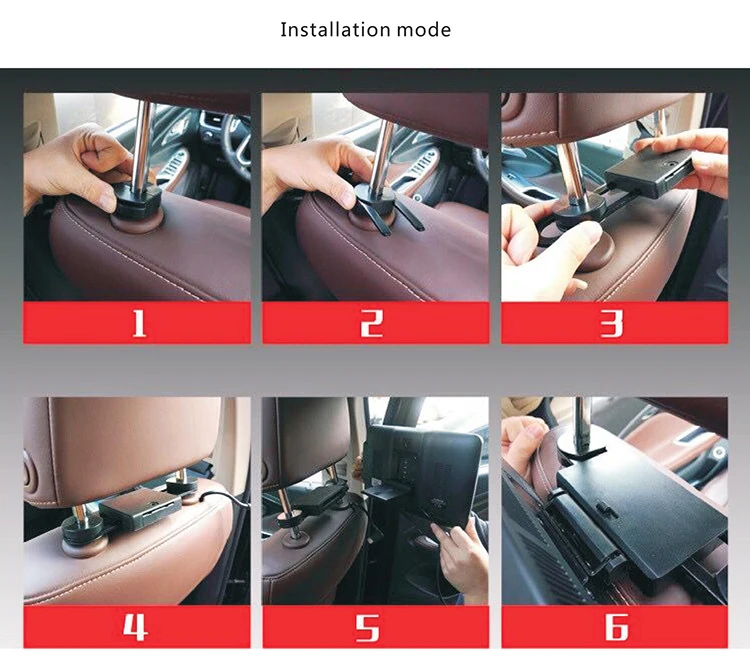 Installation mode

1

2

3

4

5

6